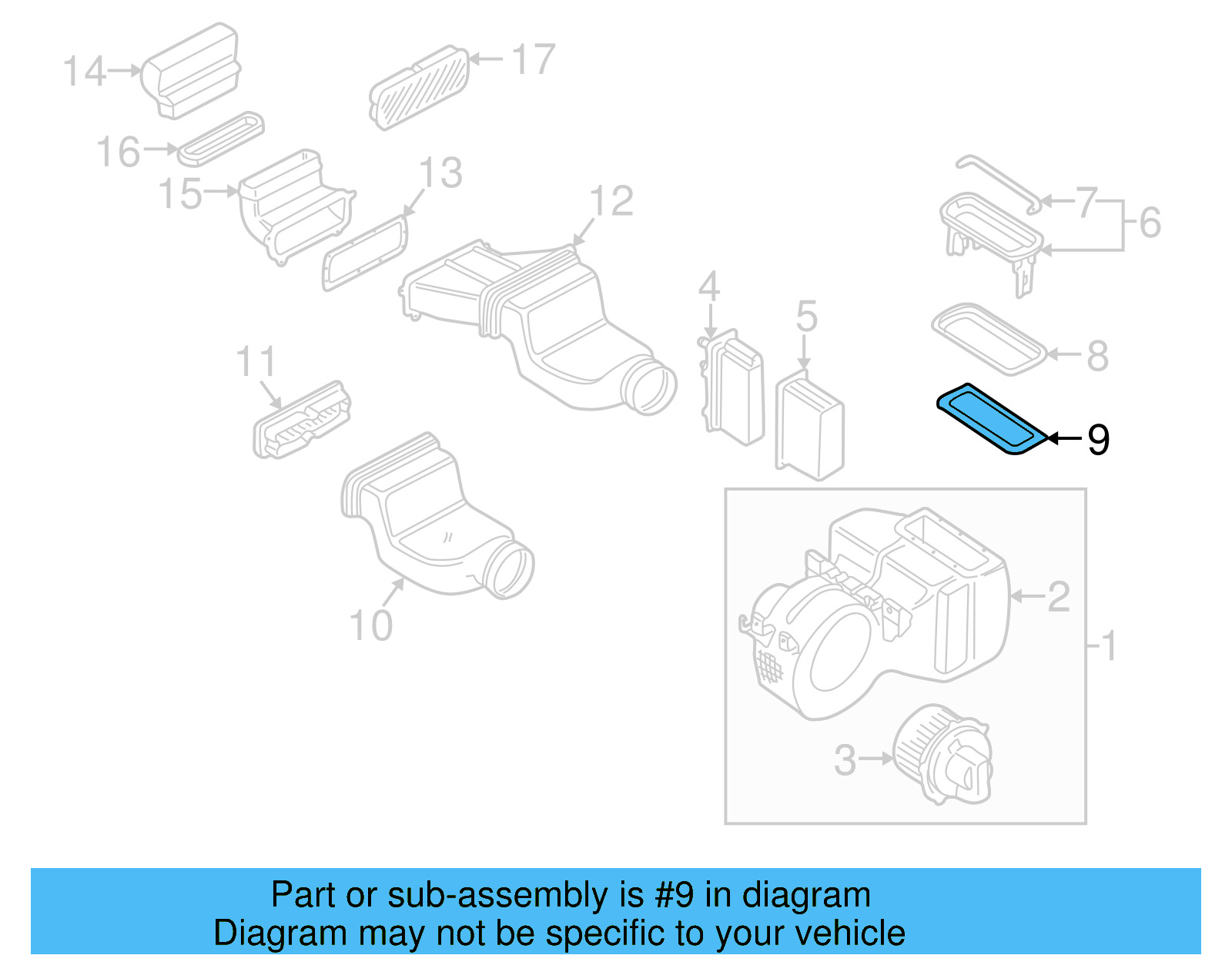 14
17
16
15
13
12
7
6
4
5
8
11
9
10
2
1
3

Part or sub-assembly is #9 in diagram
Diagram may not be specific to your vehicle