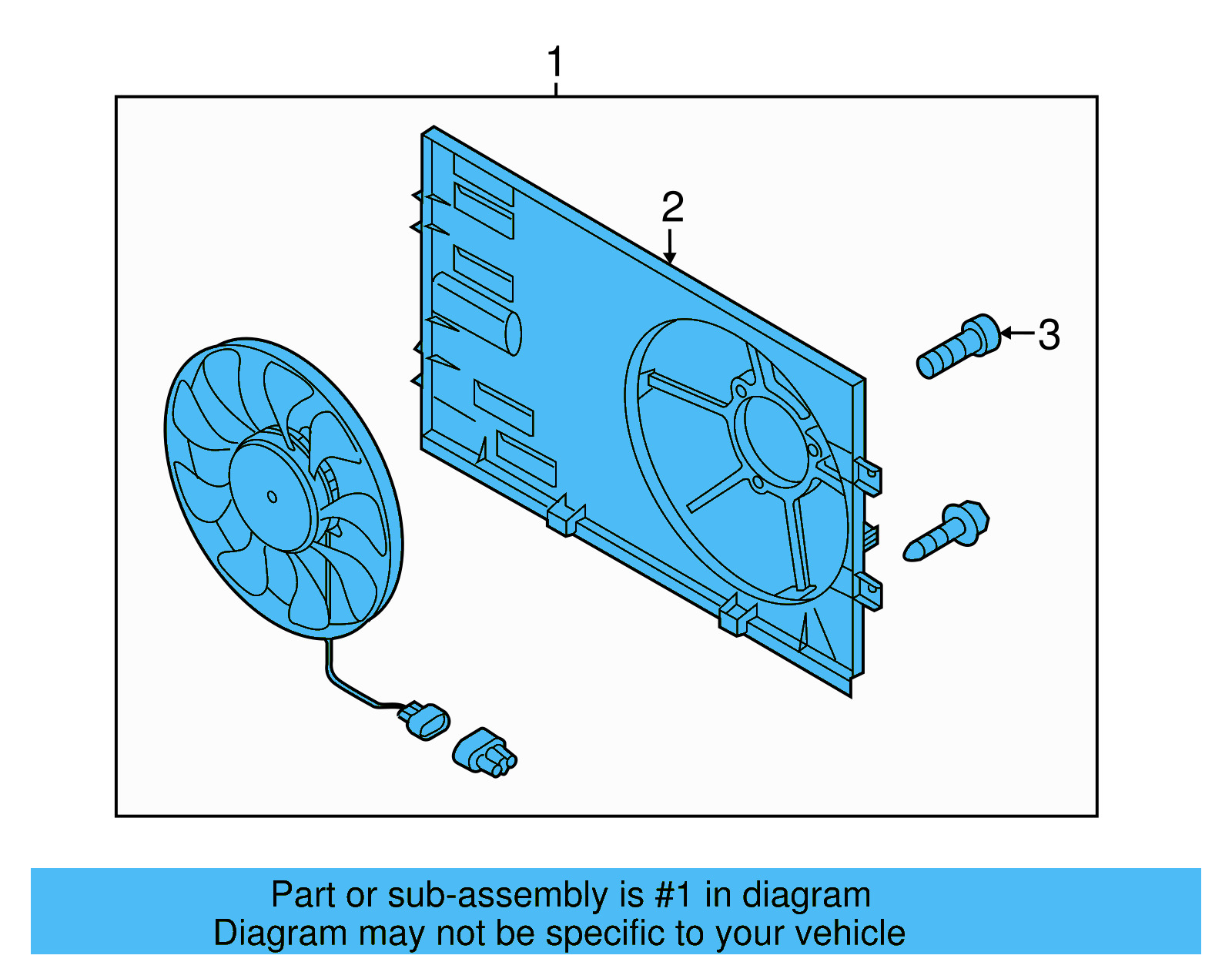 1
2
3

Part or sub-assembly is #1 in diagram
Diagram may not be specific to your vehicle