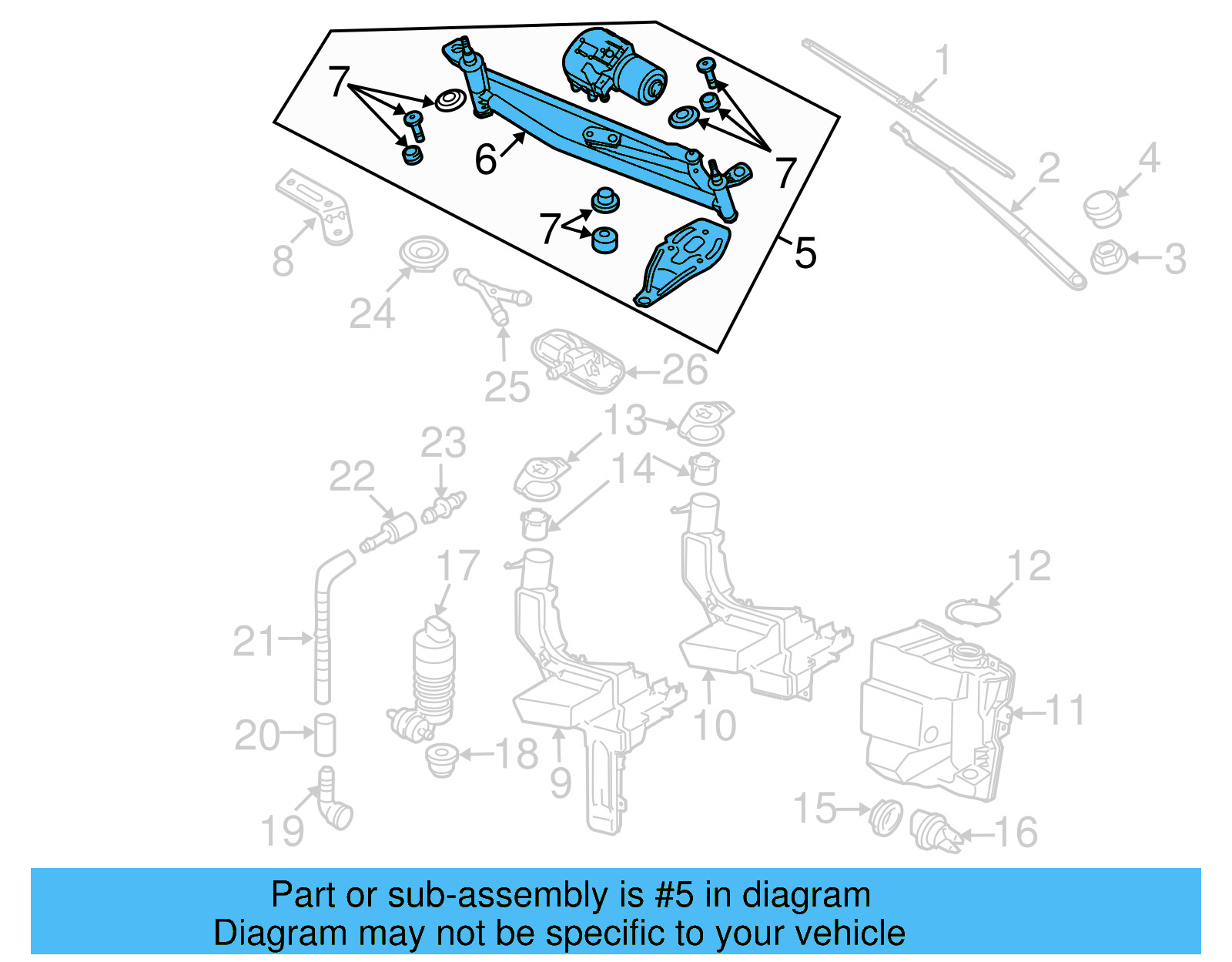 7
6
7
7
5
1
2
4
3
8
24
25
26
13
14
23
22
17
21
20
19
18
9
10
12
11
15
16

Part or sub-assembly is #5 in diagram
Diagram may not be specific to your vehicle