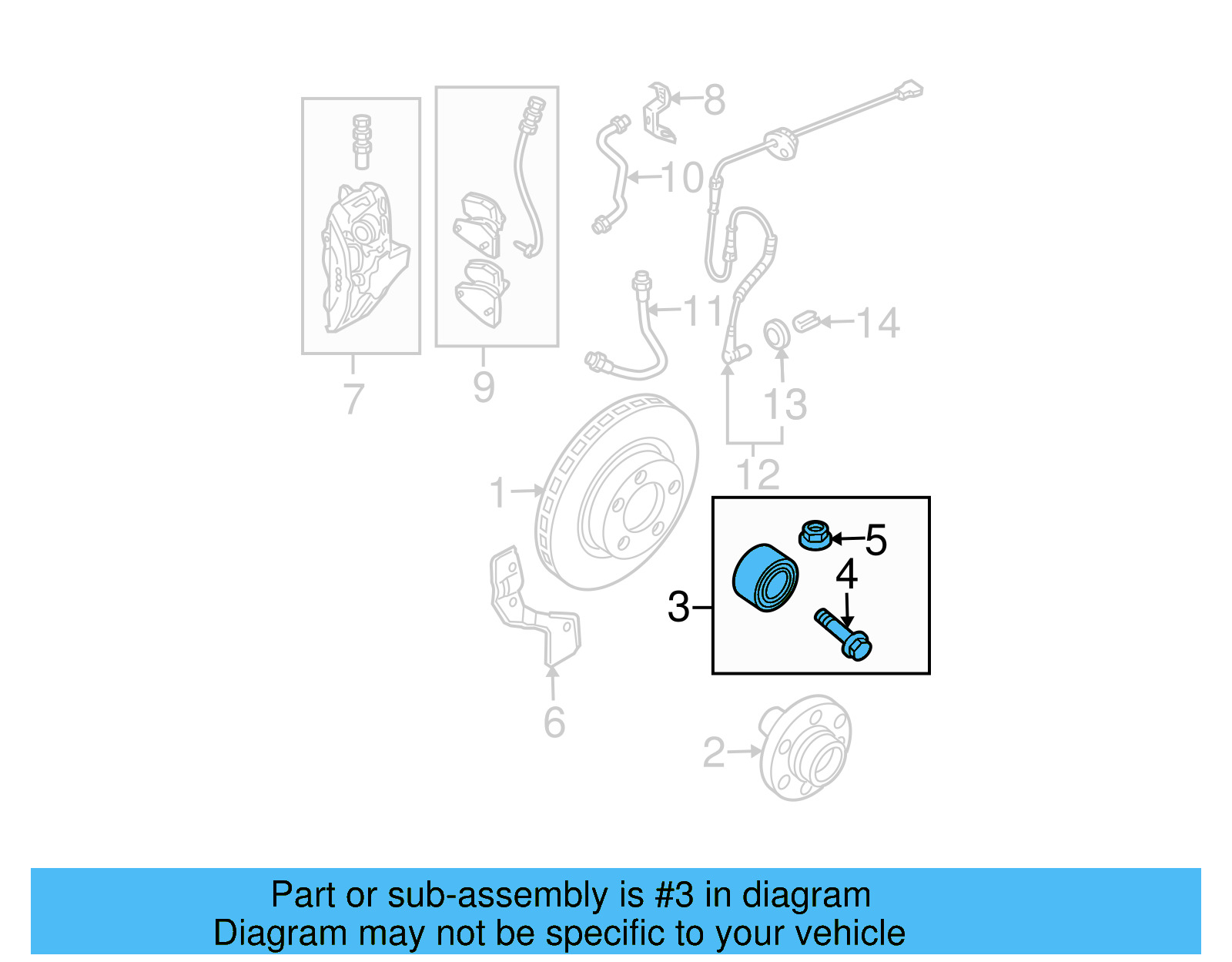 8
10
11
14
7
9
13
12
1
5
4
3
6
2

Part or sub-assembly is #3 in diagram
Diagram may not be specific to your vehicle