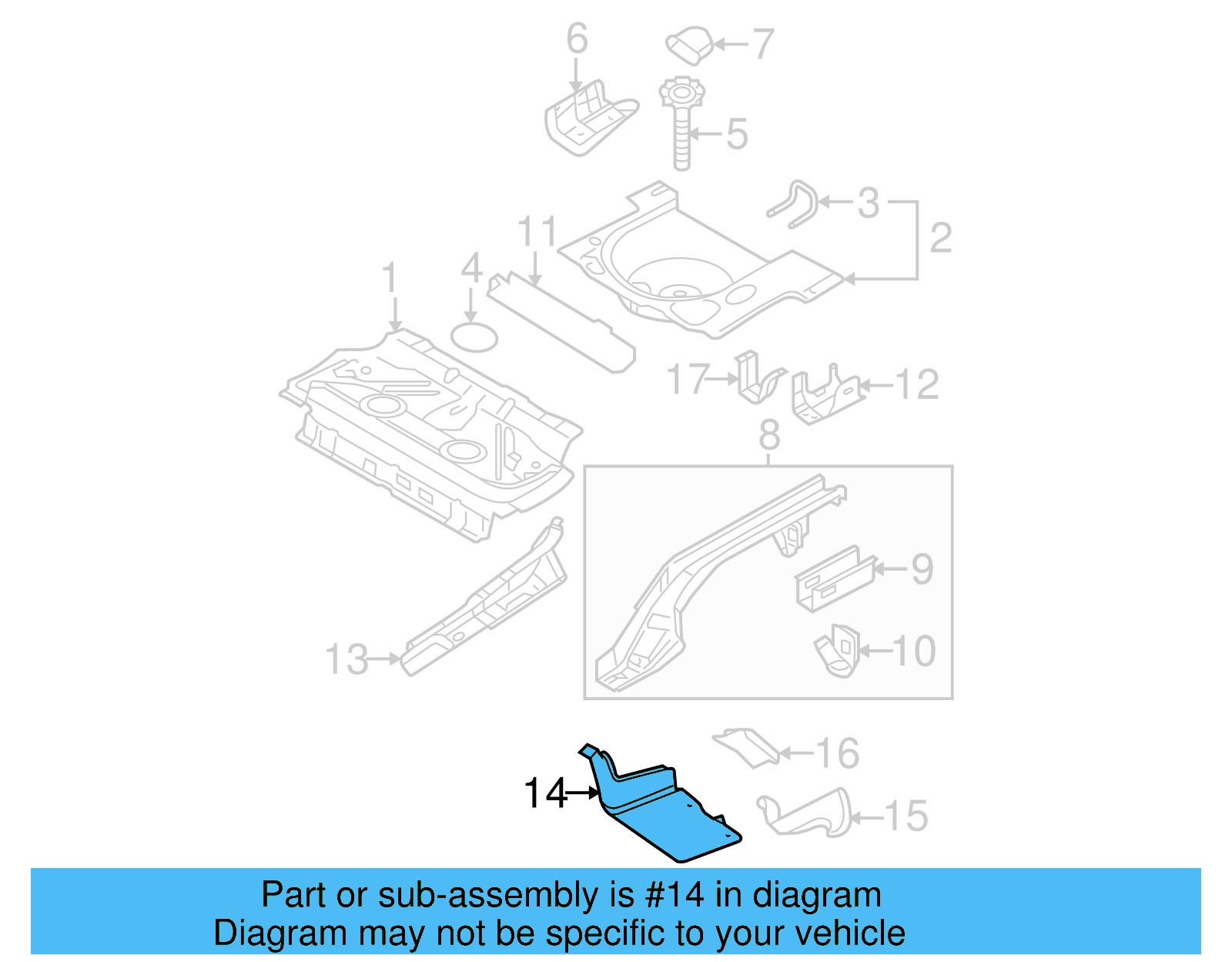 6
7
5
3
2
11
4
1
17
12
8
9
10
13
16
14
15

Part or sub-assembly is #14 in diagram
Diagram may not be specific to your vehicle