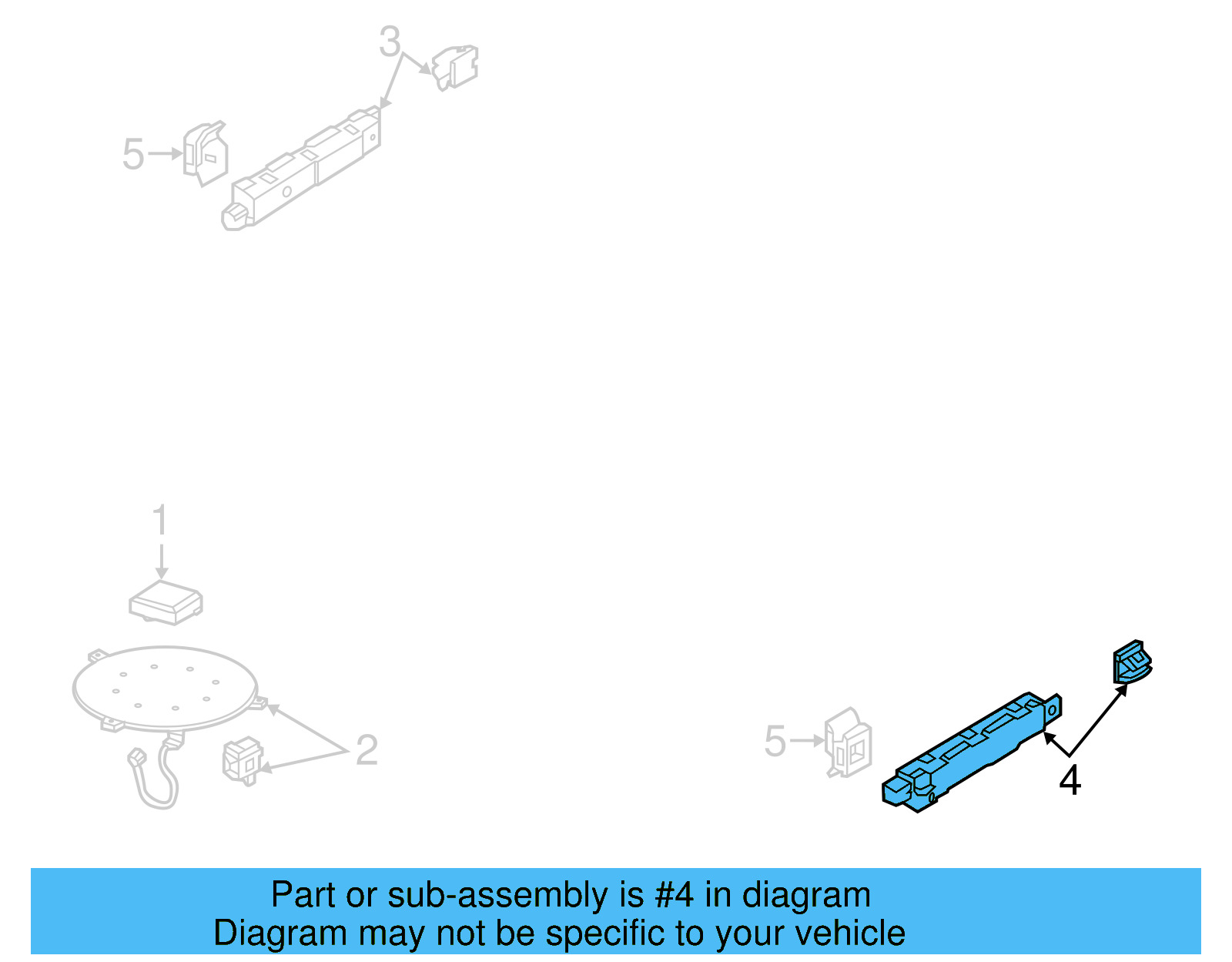 3

5

1

2

5

4

Part or sub-assembly is #4 in diagram
Diagram may not be specific to your vehicle