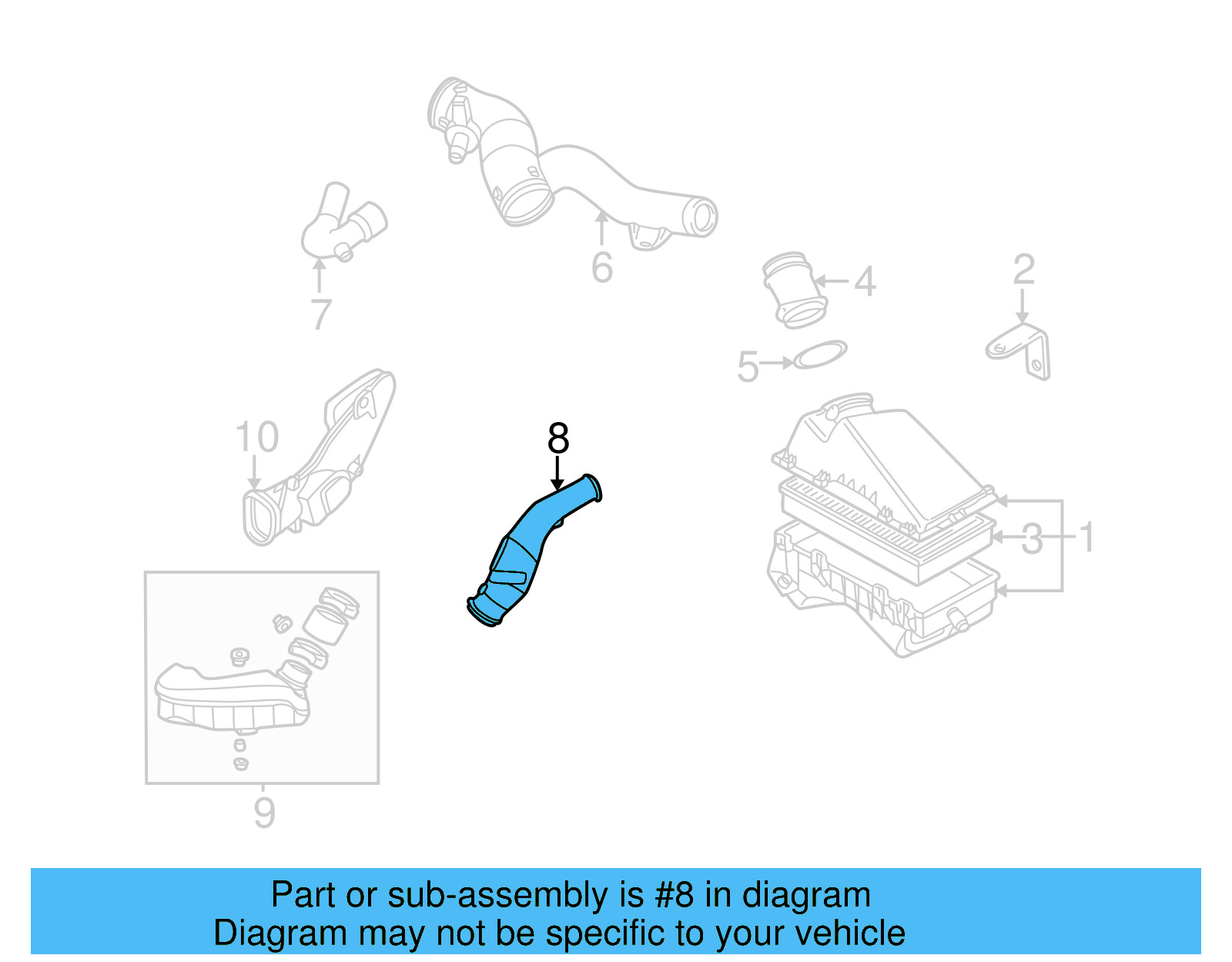 6
7
4
2
5
10
8
3
1
9

Part or sub-assembly is #8 in diagram
Diagram may not be specific to your vehicle