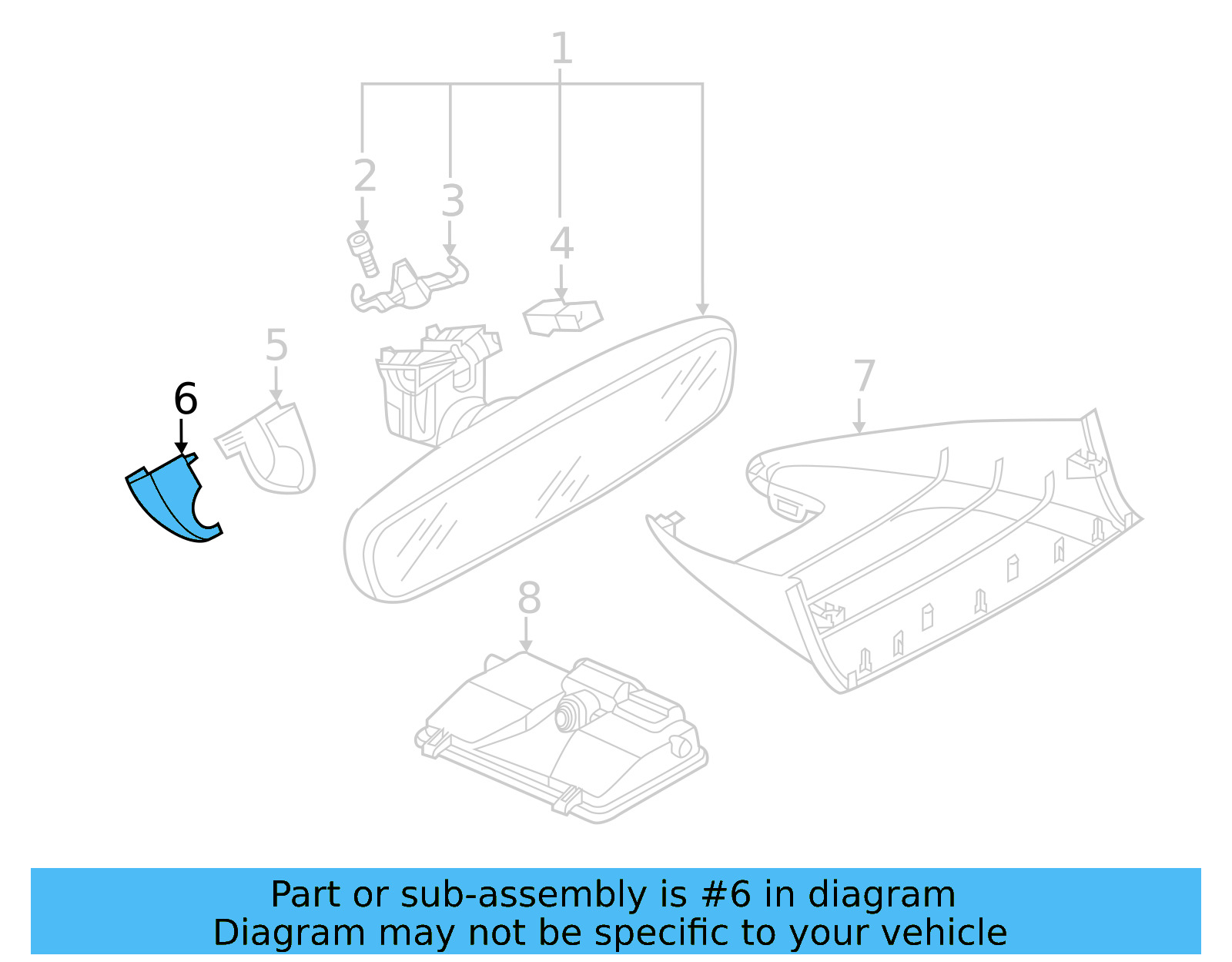 1
2
3
4
5
6
7
8

Part or sub-assembly is #6 in diagram
Diagram may not be specific to your vehicle