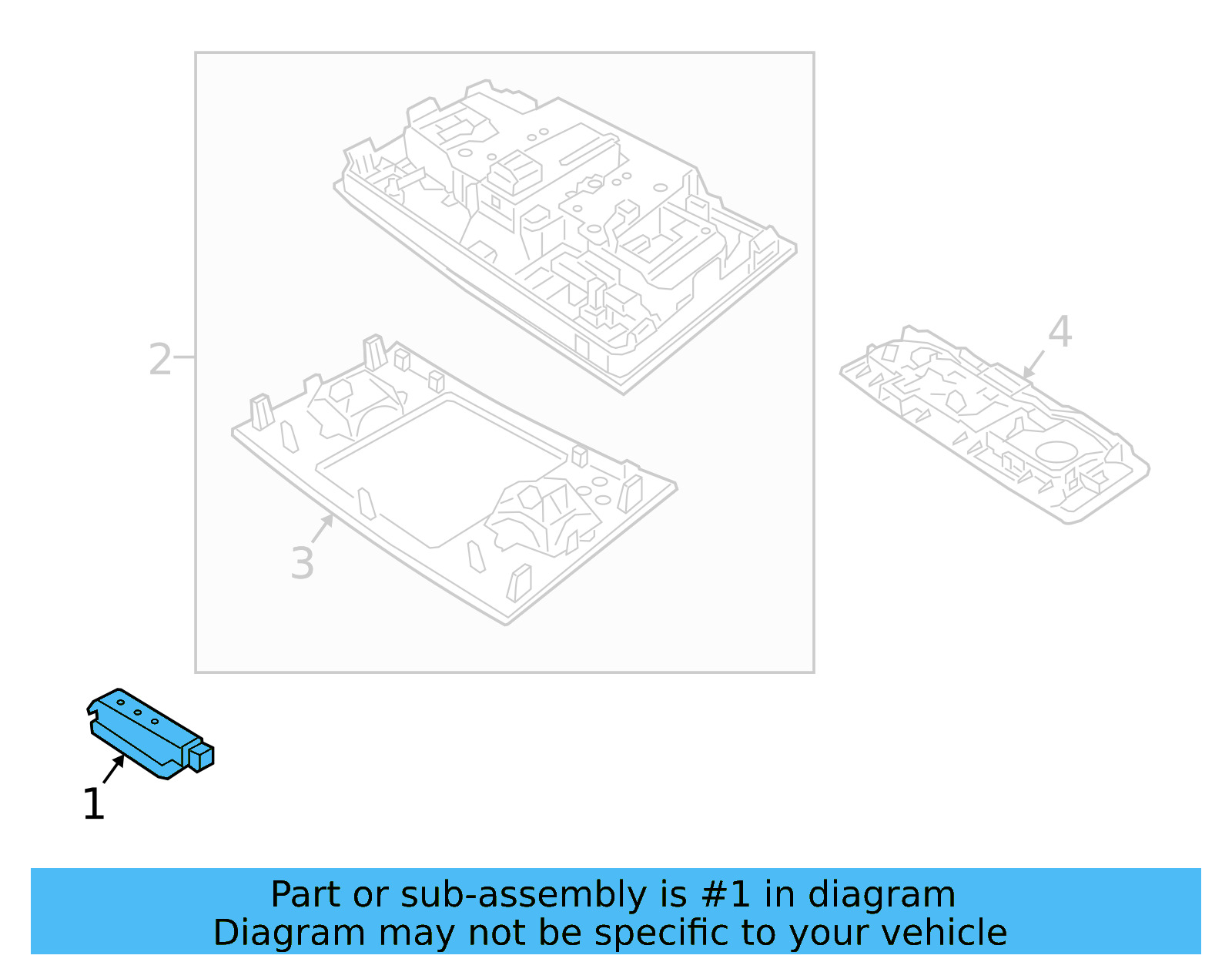 2

4

3

1

Part or sub-assembly is #1 in diagram
Diagram may not be specific to your vehicle