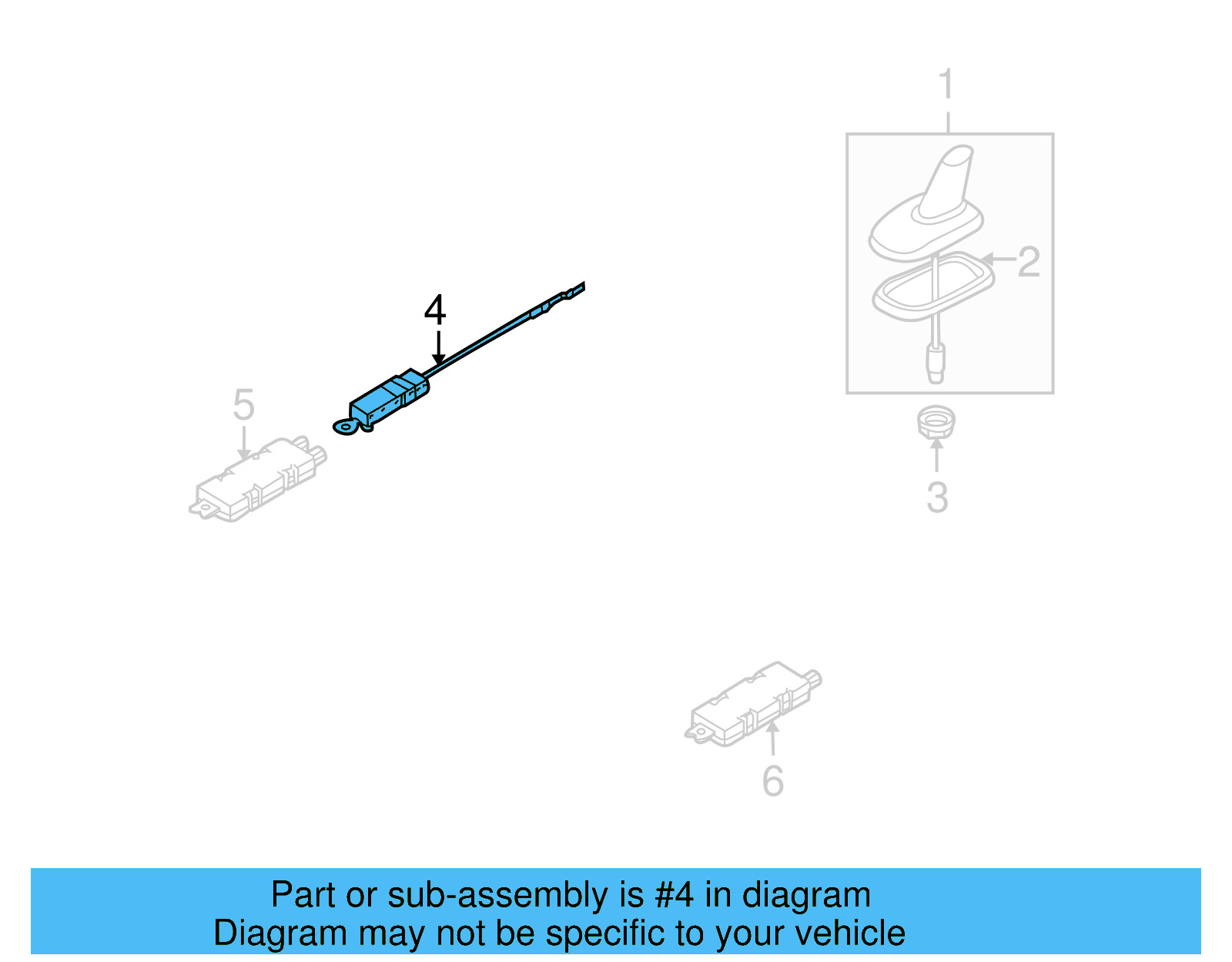 1
2
4
5
3
6

Part or sub-assembly is #4 in diagram
Diagram may not be specific to your vehicle