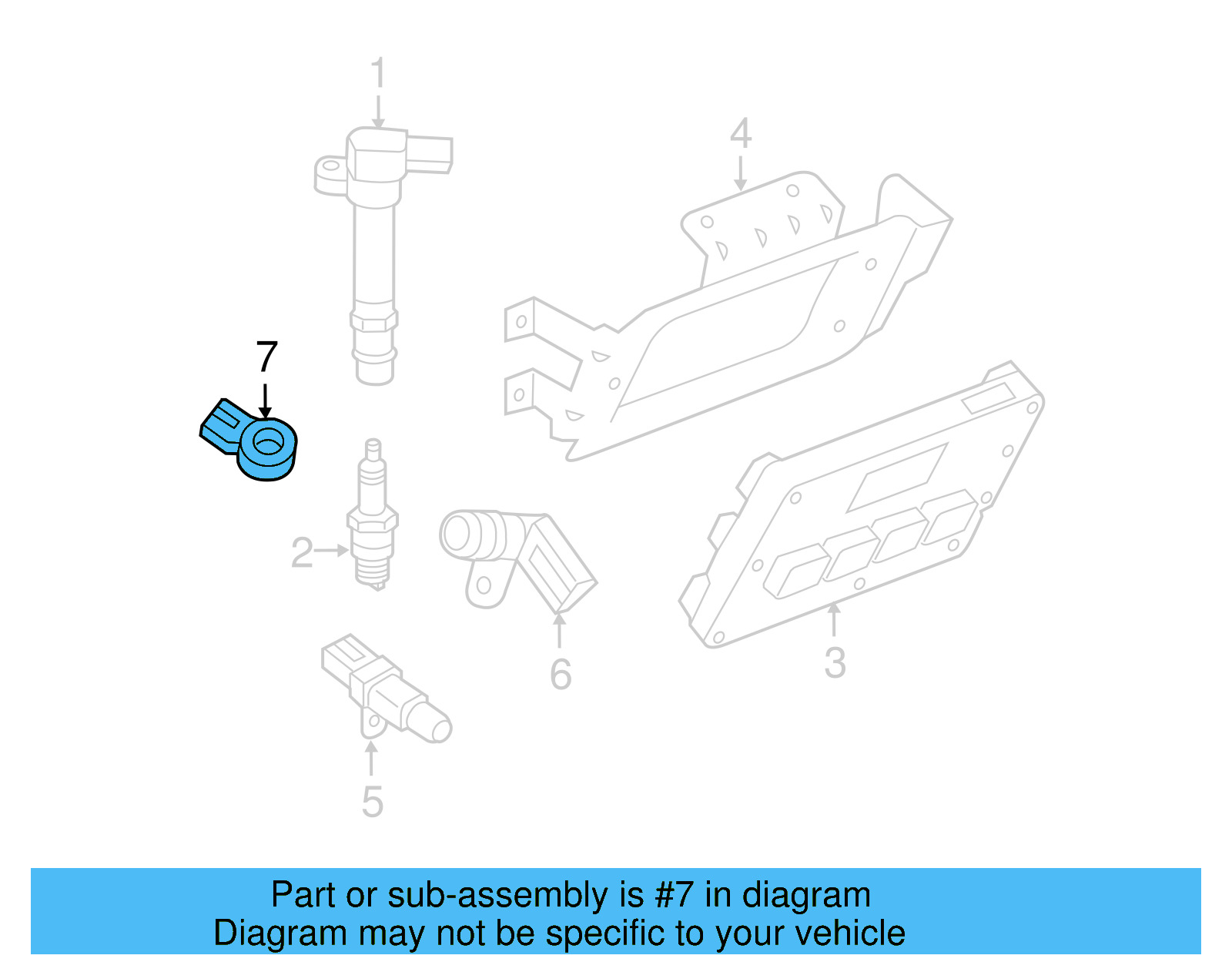 1

4

7

2

6

3

5

Part or sub-assembly is #7 in diagram
Diagram may not be specific to your vehicle