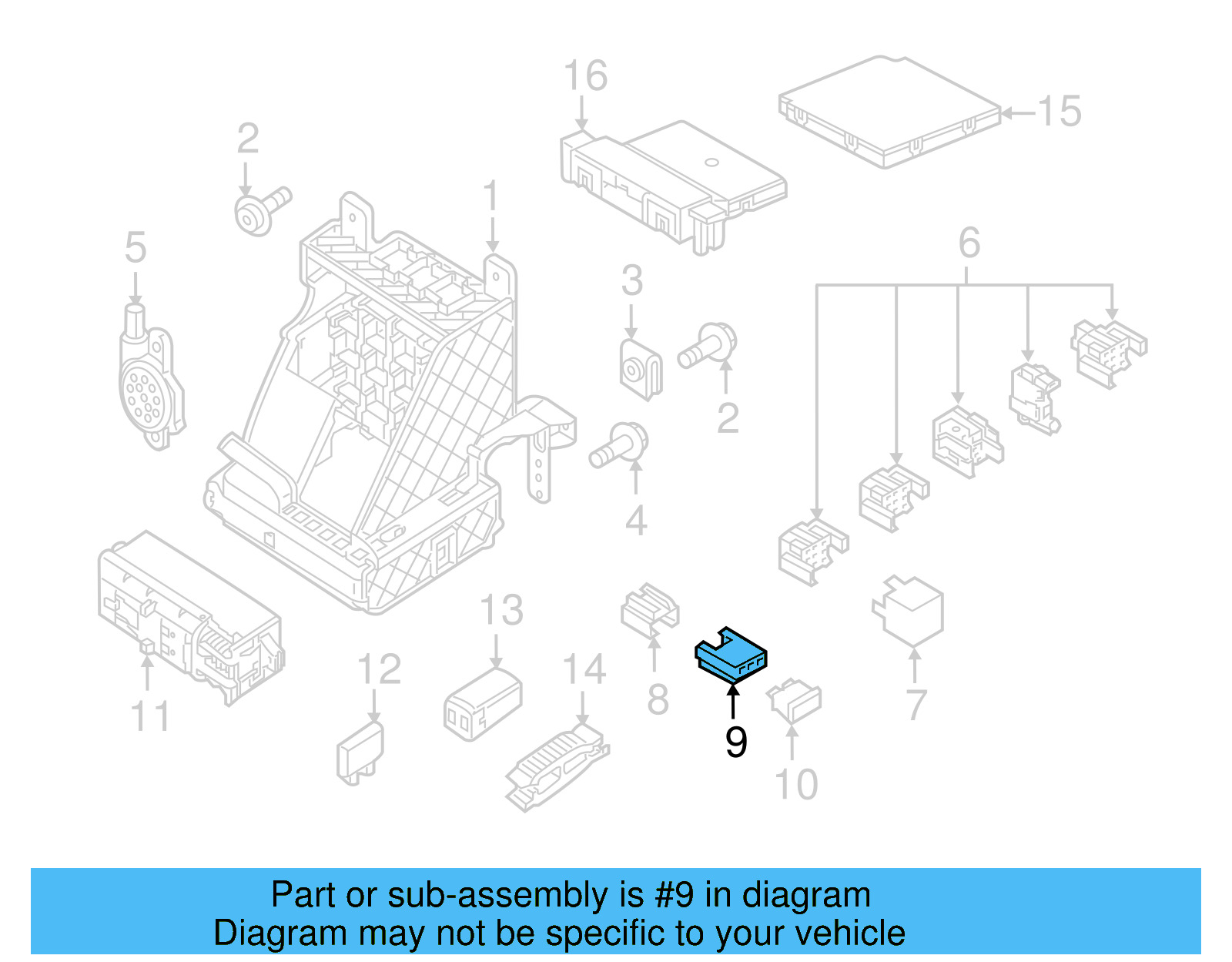 16
15
2
1
5
6
3
2
4
13
12
14
8
9
10
7
11

Part or sub-assembly is #9 in diagram
Diagram may not be specific to your vehicle