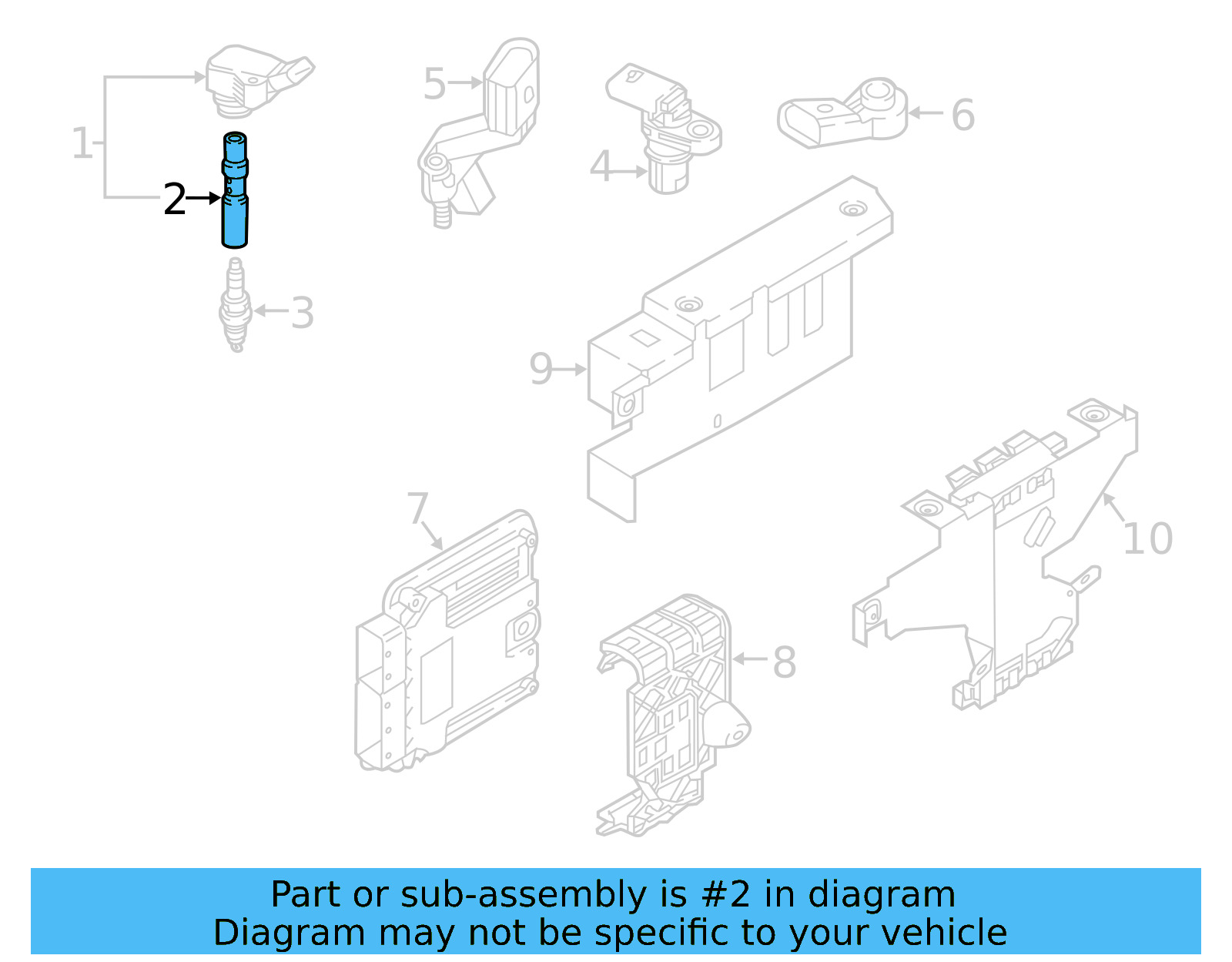 1
2
3
5
4
6
9
7
8
10

Part or sub-assembly is #2 in diagram
Diagram may not be specific to your vehicle