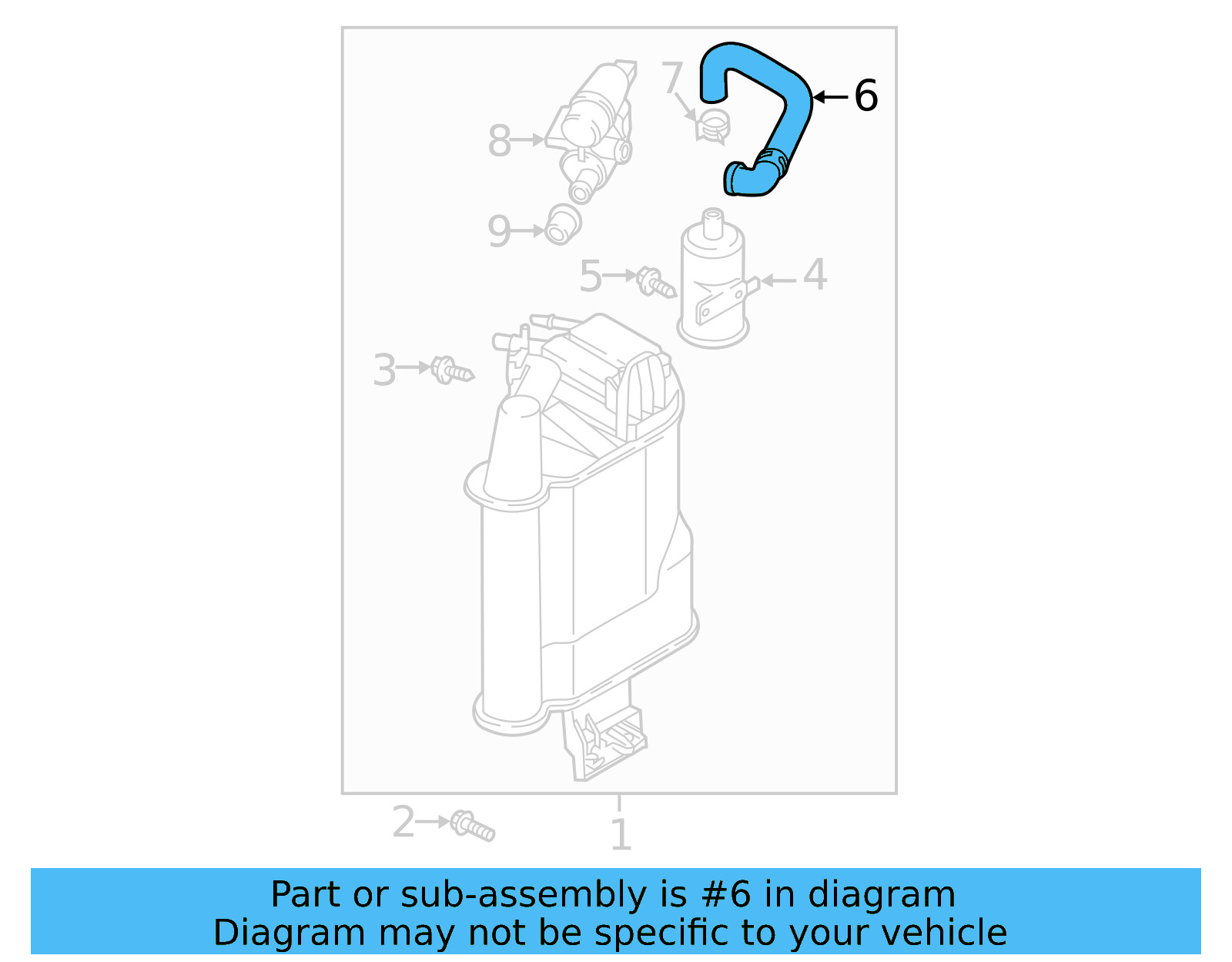 7
6
8
9
5
4
3
2
1

Part or sub-assembly is #6 in diagram
Diagram may not be specific to your vehicle