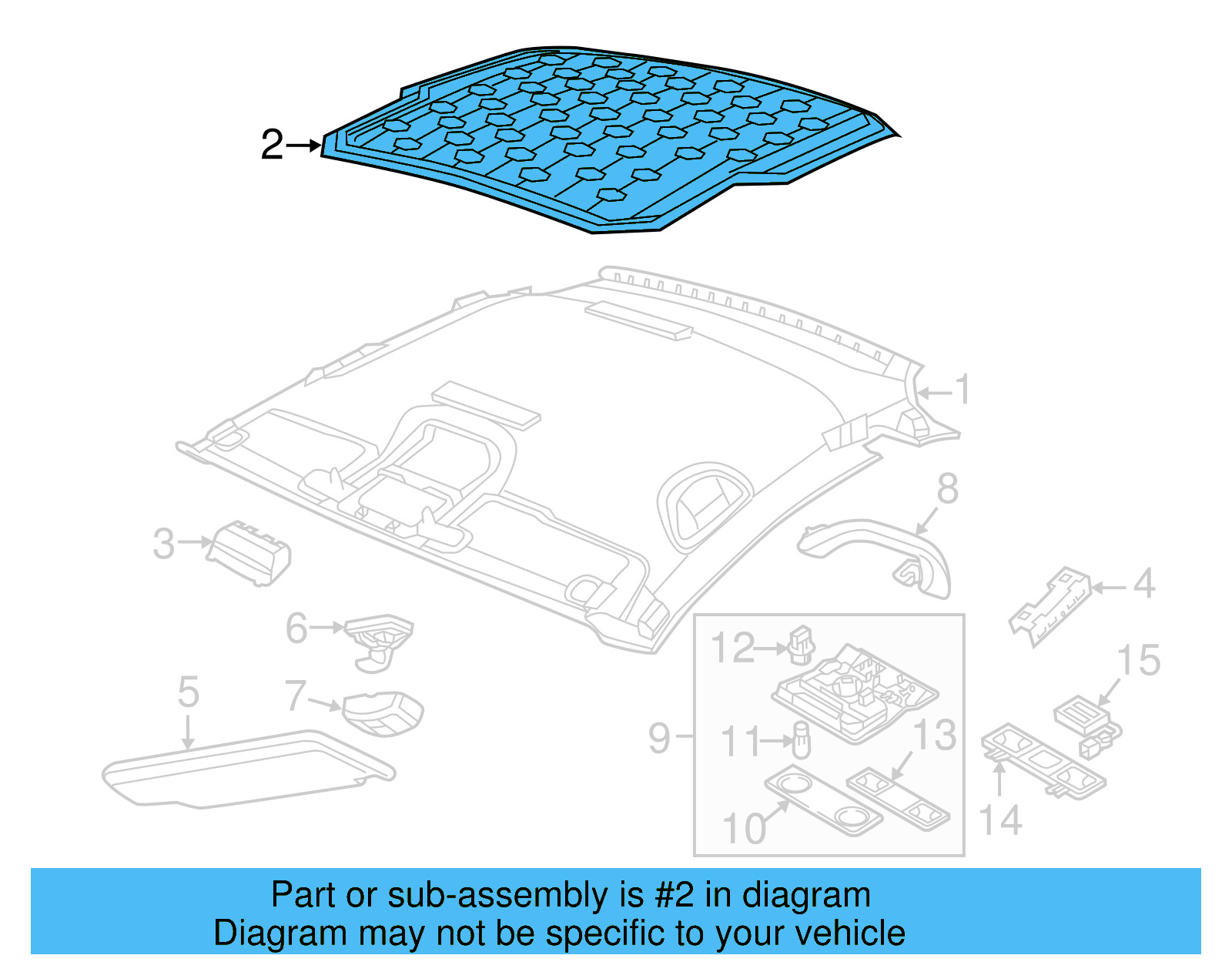 2
1
8
3
4
6
12
15
5
7
9
11
13
10
14

Part or sub-assembly is #2 in diagram
Diagram may not be specific to your vehicle