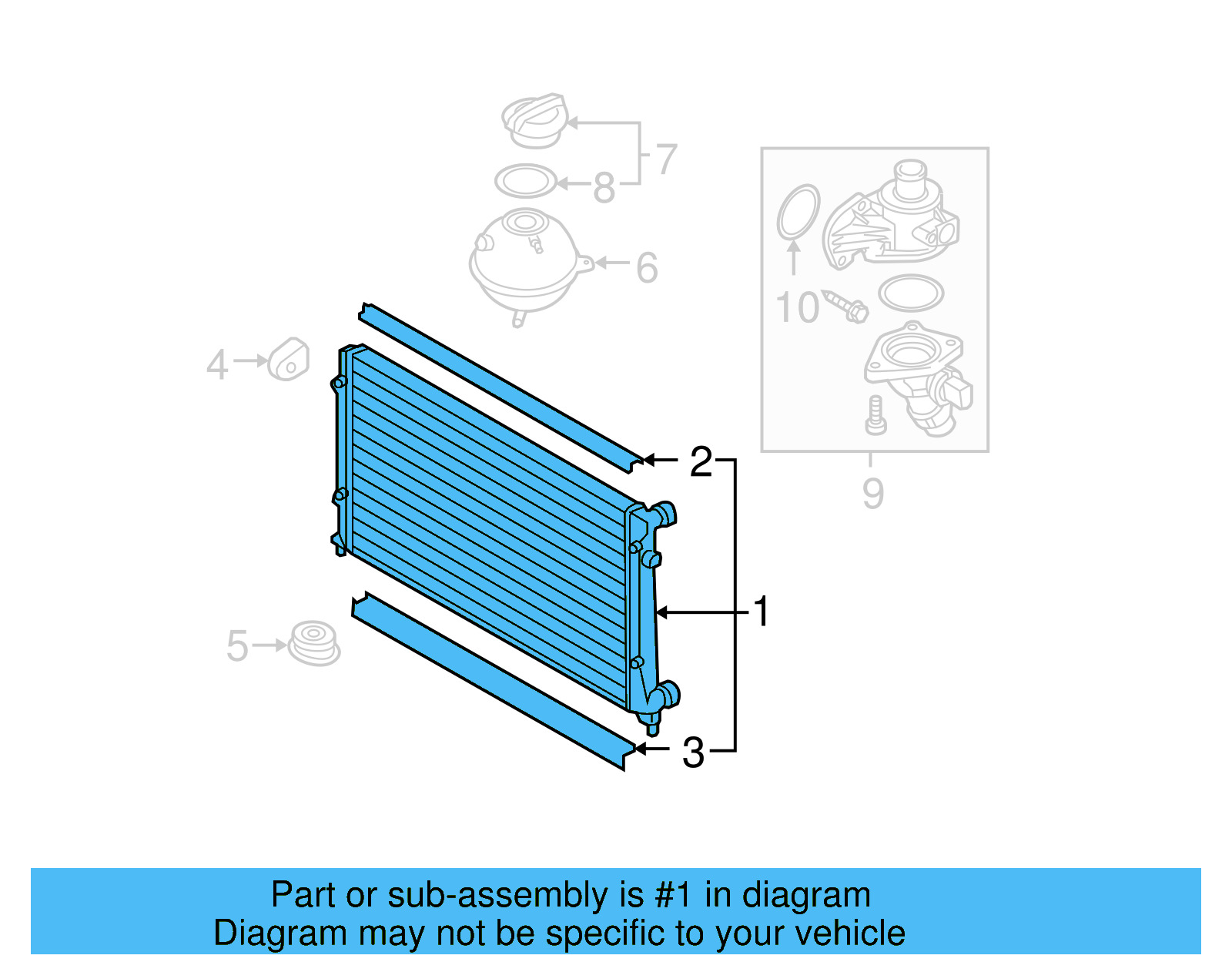 7
8
6
10
9
4
2
1
5
3

Part or sub-assembly is #1 in diagram
Diagram may not be specific to your vehicle