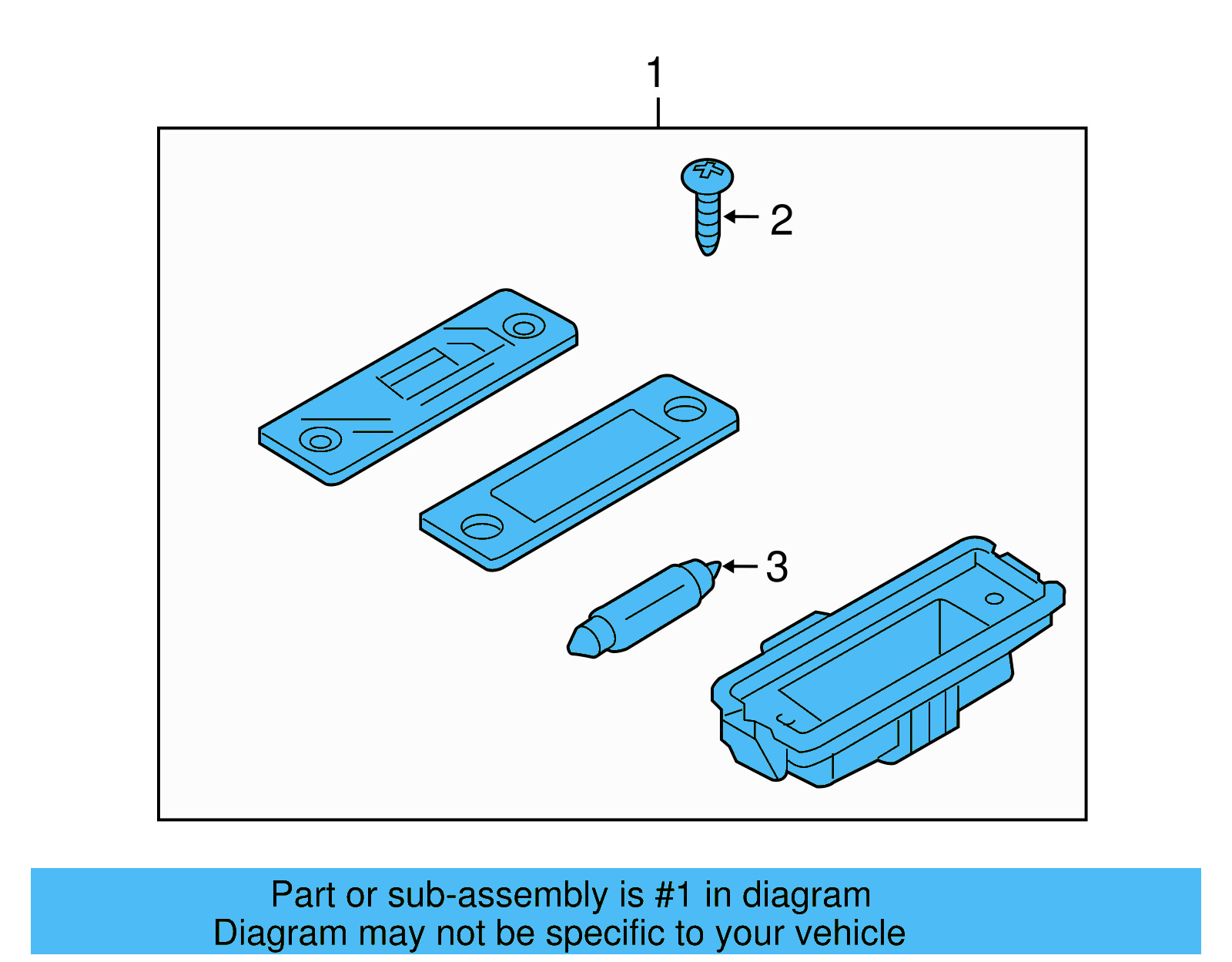 1

2

3

Part or sub-assembly is #1 in diagram
Diagram may not be specific to your vehicle