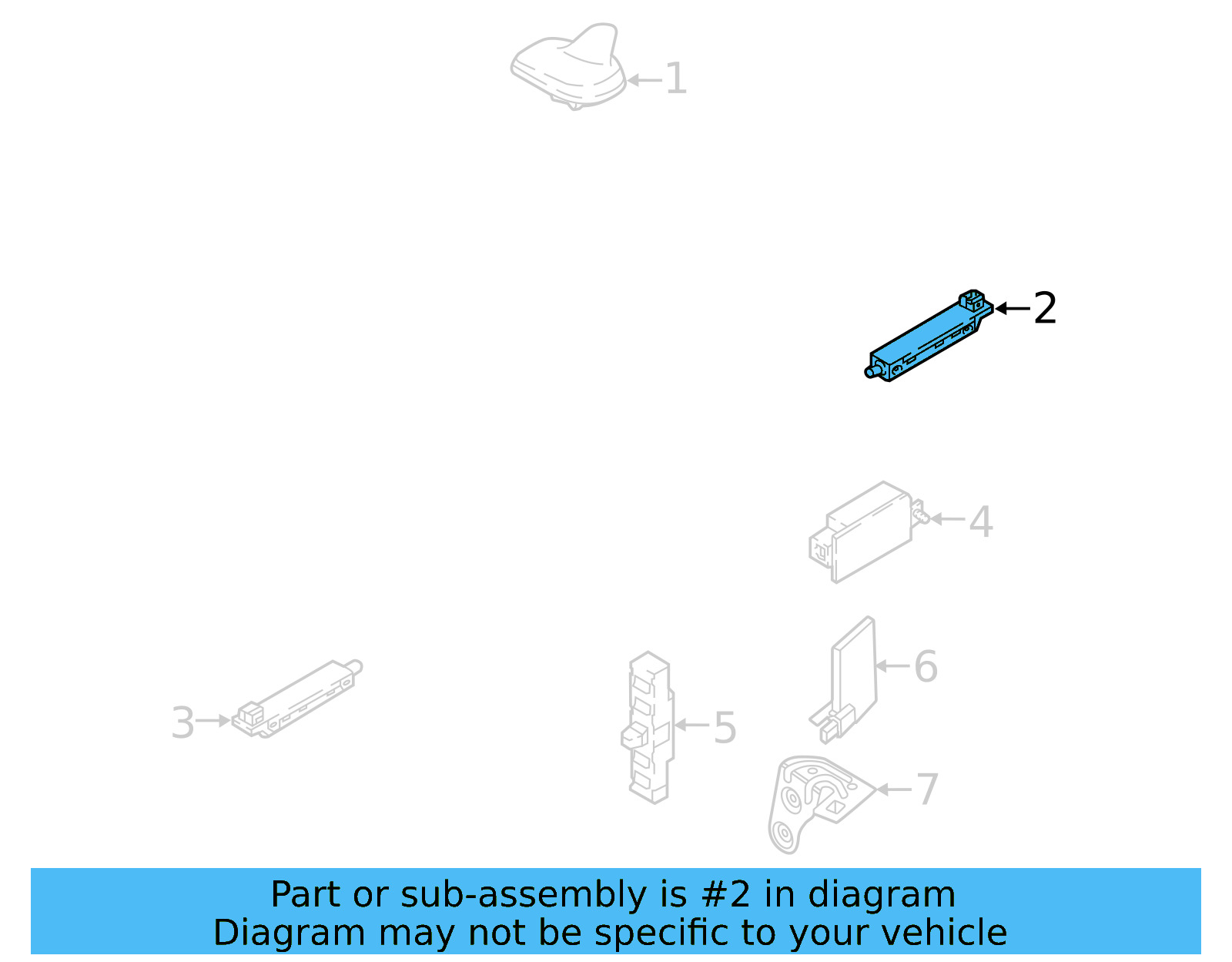 1

2

4

6

3

5

7

Part or sub-assembly is #2 in diagram
Diagram may not be specific to your vehicle