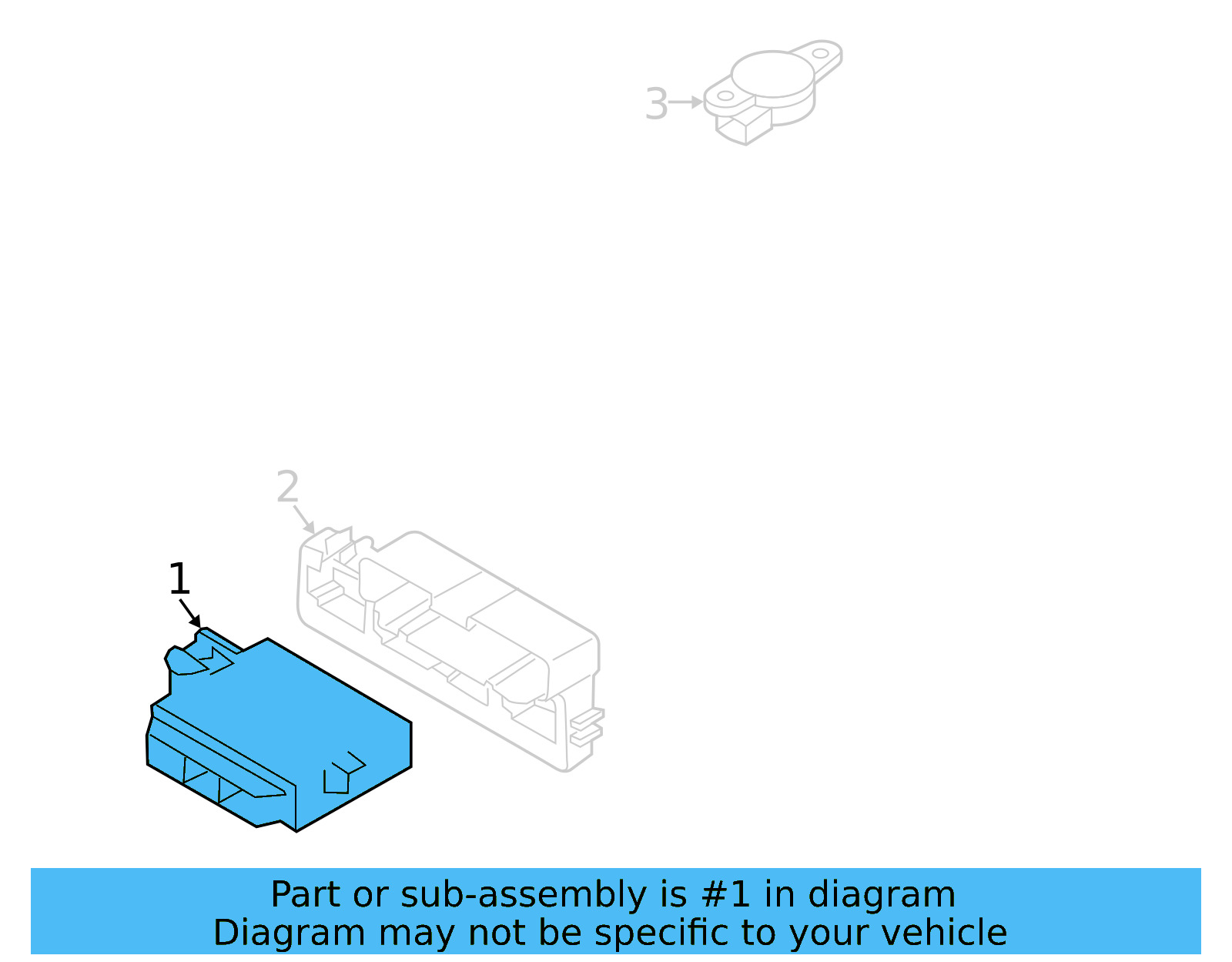 3

2

1

Part or sub-assembly is #1 in diagram
Diagram may not be specific to your vehicle