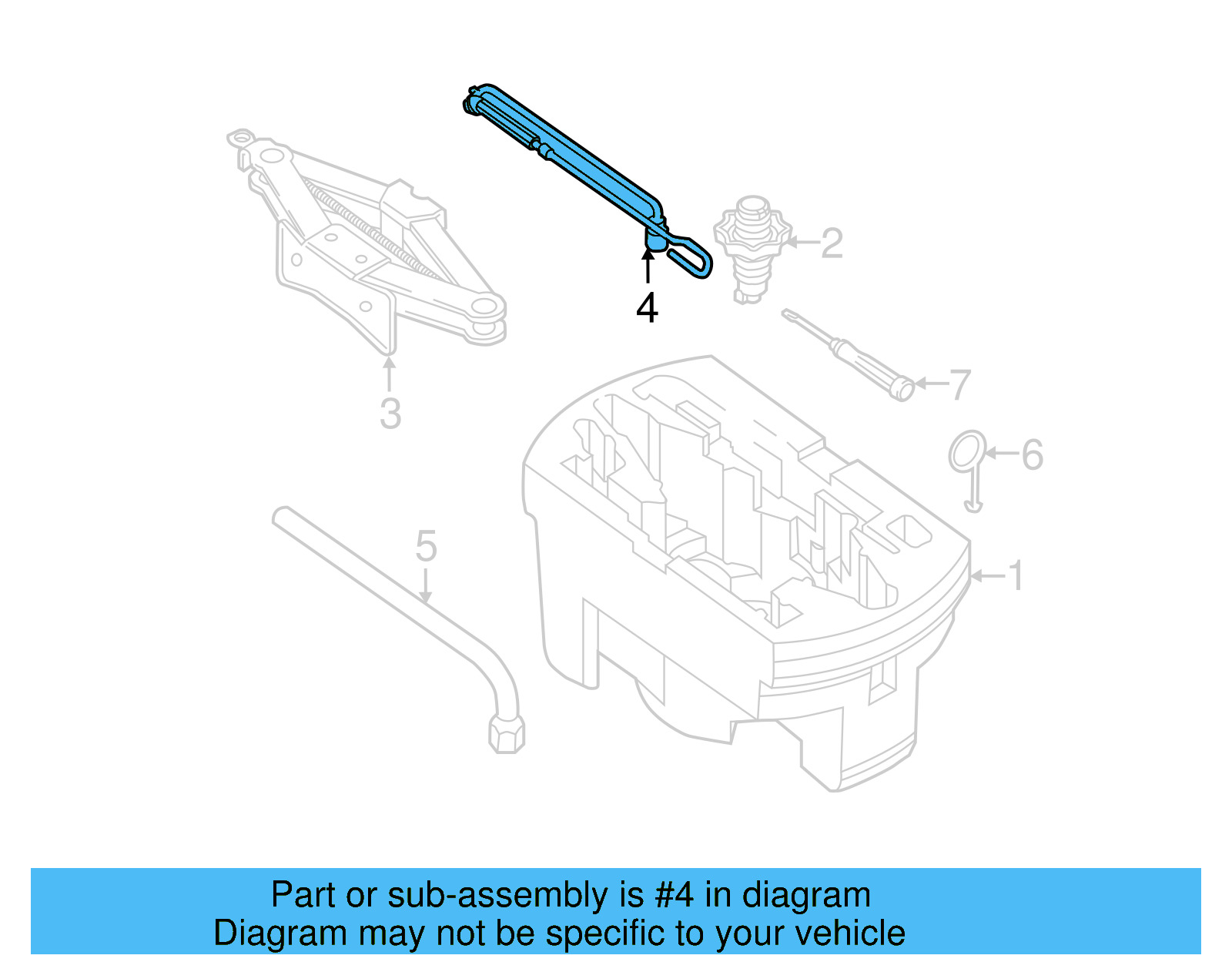 2
4
3
7
6
5
1

Part or sub-assembly is #4 in diagram
Diagram may not be specific to your vehicle