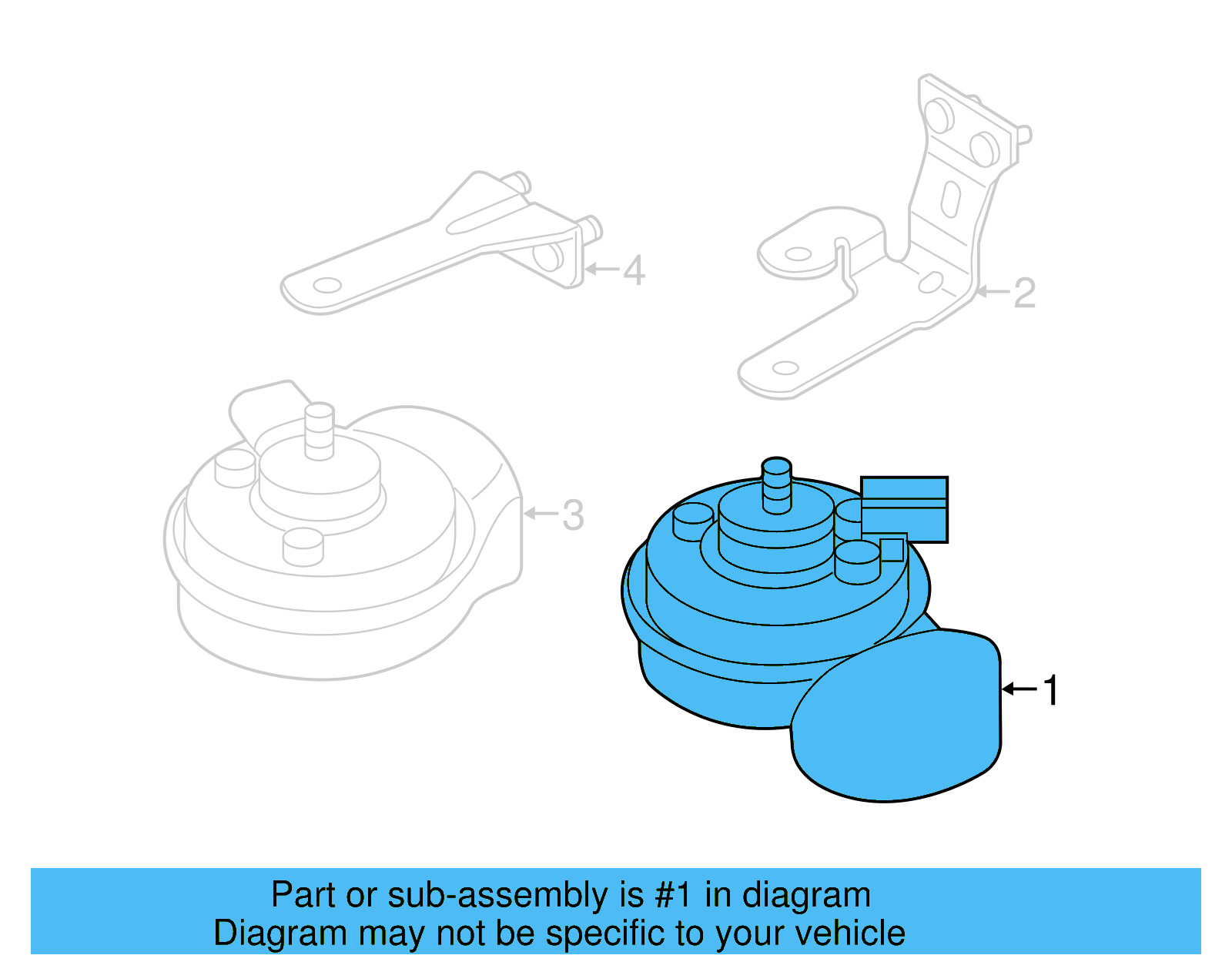 4

2

3

1

Part or sub-assembly is #1 in diagram
Diagram may not be specific to your vehicle