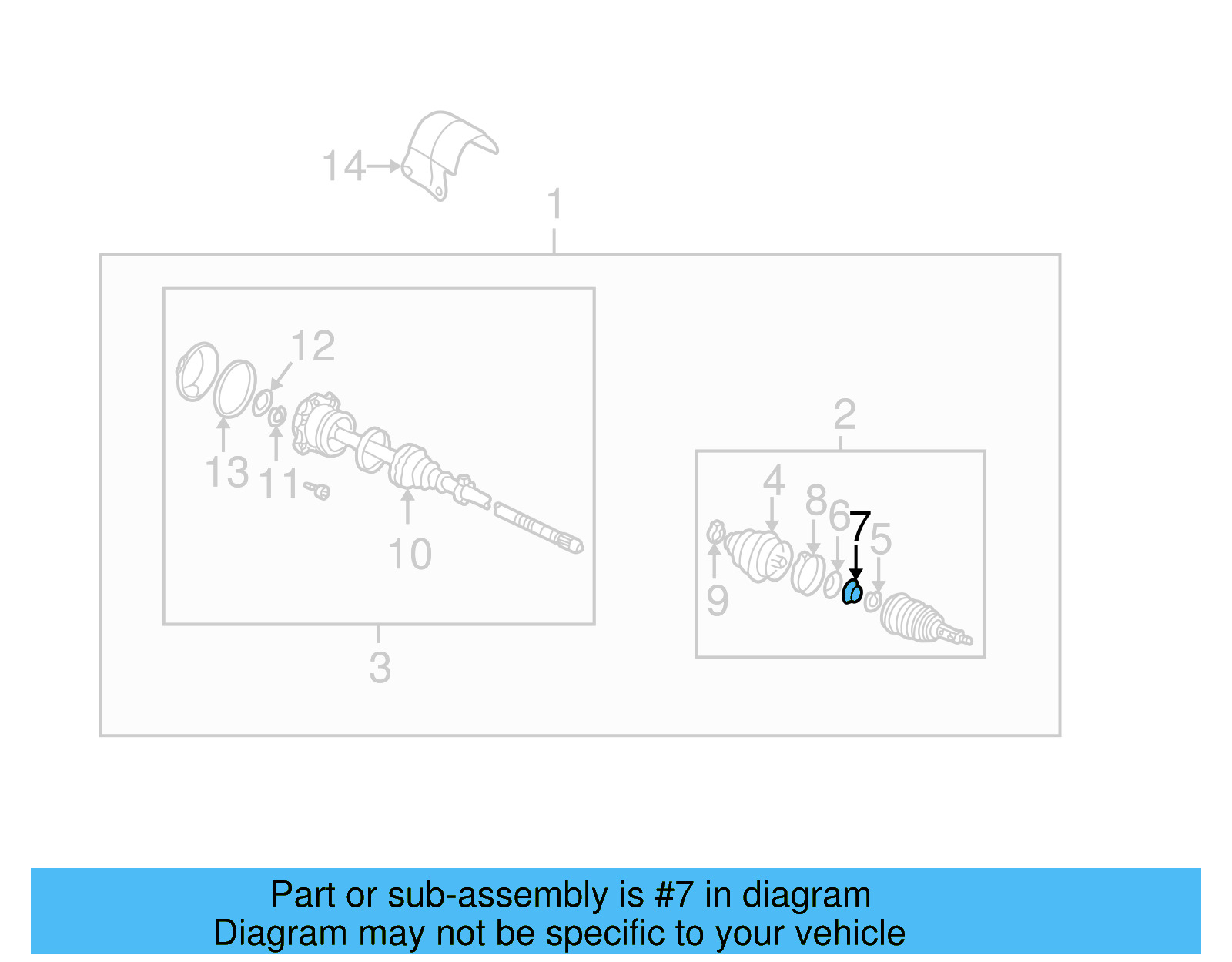 14
1
12
13
11
10
3
2
4
8
6
7
5
9

Part or sub-assembly is #7 in diagram
Diagram may not be specific to your vehicle