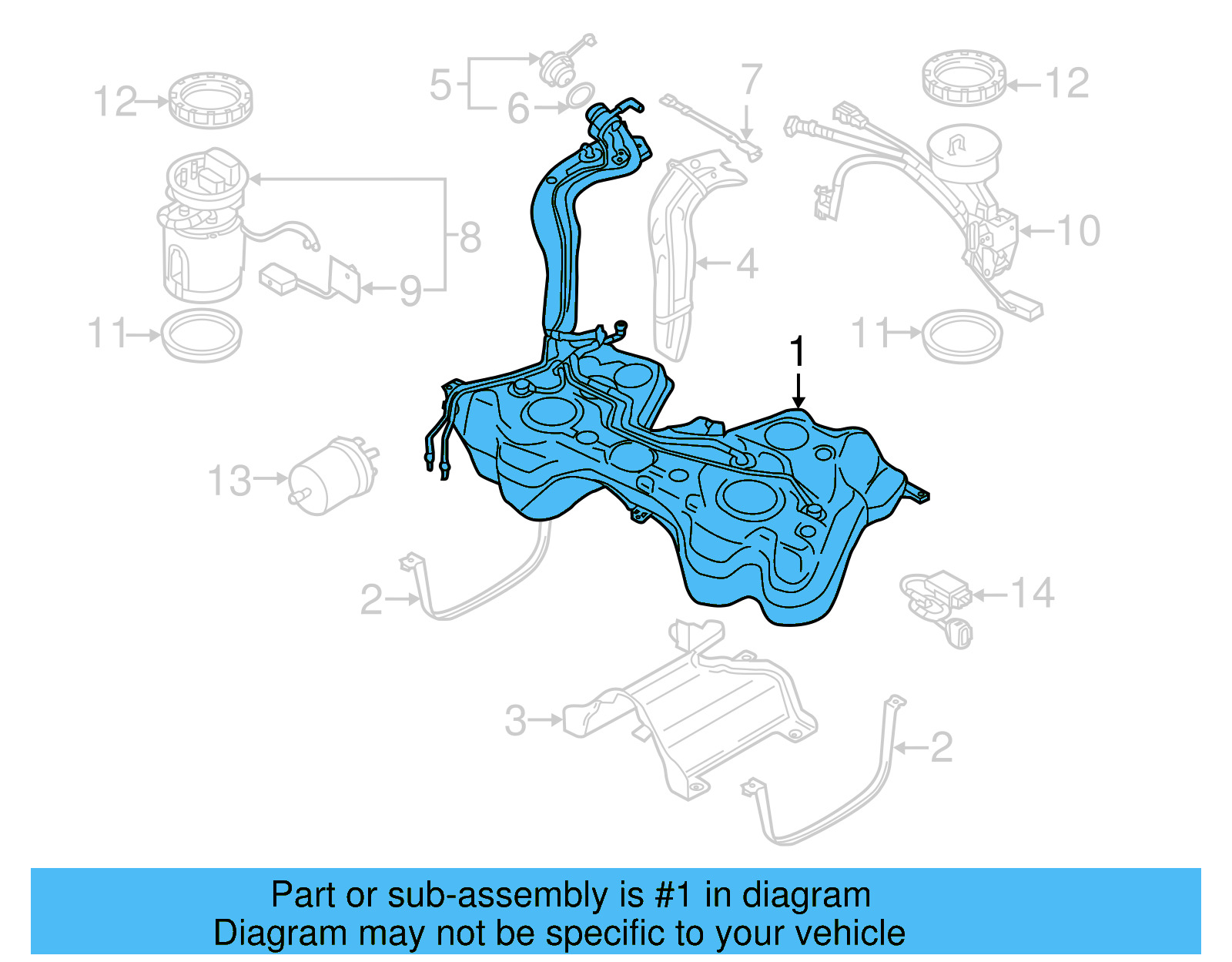 12
5
6
7
12
8
4
10
9
11
11
1
13
2
14
3
2

Part or sub-assembly is #1 in diagram
Diagram may not be specific to your vehicle