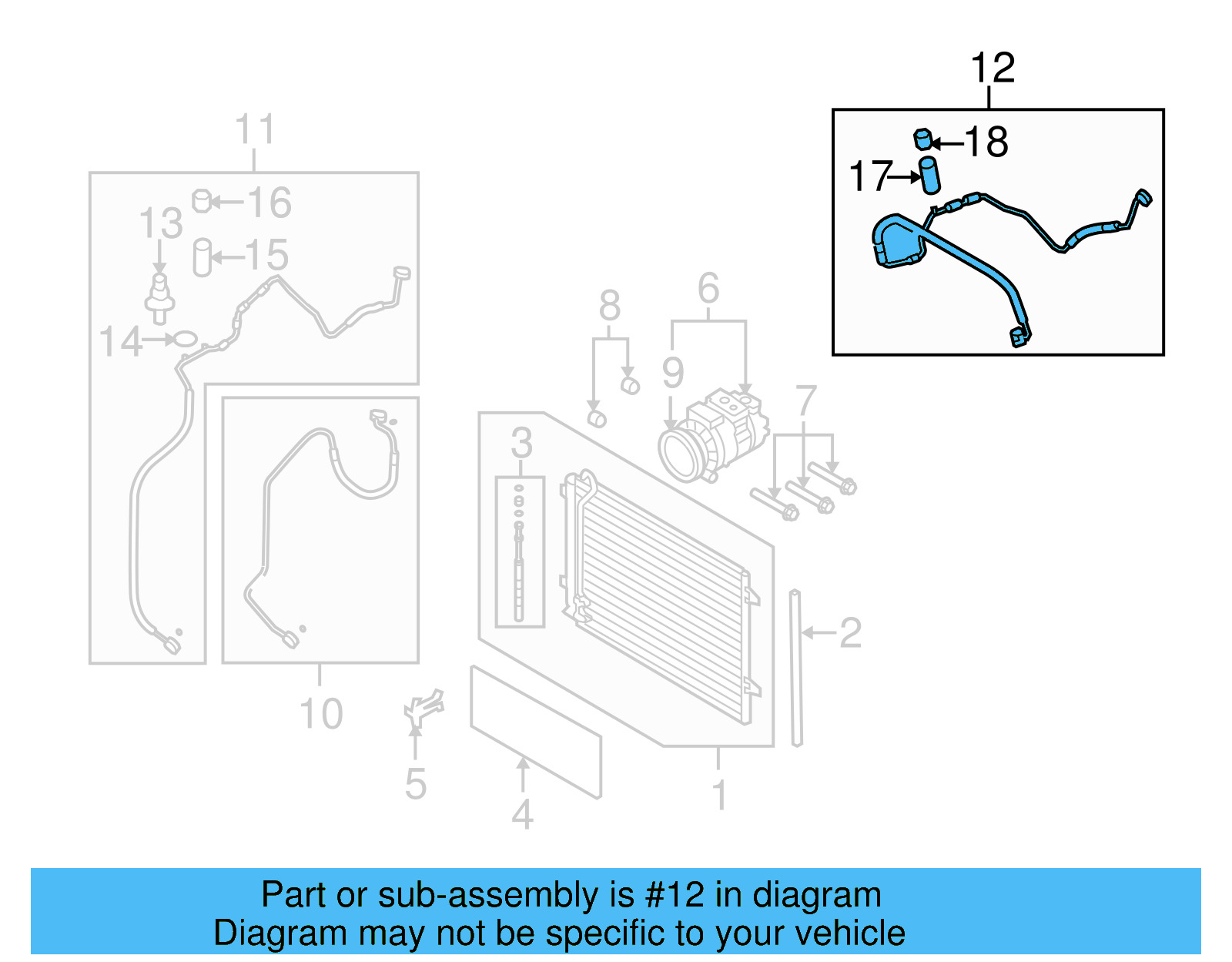 12
18
17
11
16
13
15
14
8
6
9
7
3
2
10
5
4
1

Part or sub-assembly is #12 in diagram
Diagram may not be specific to your vehicle