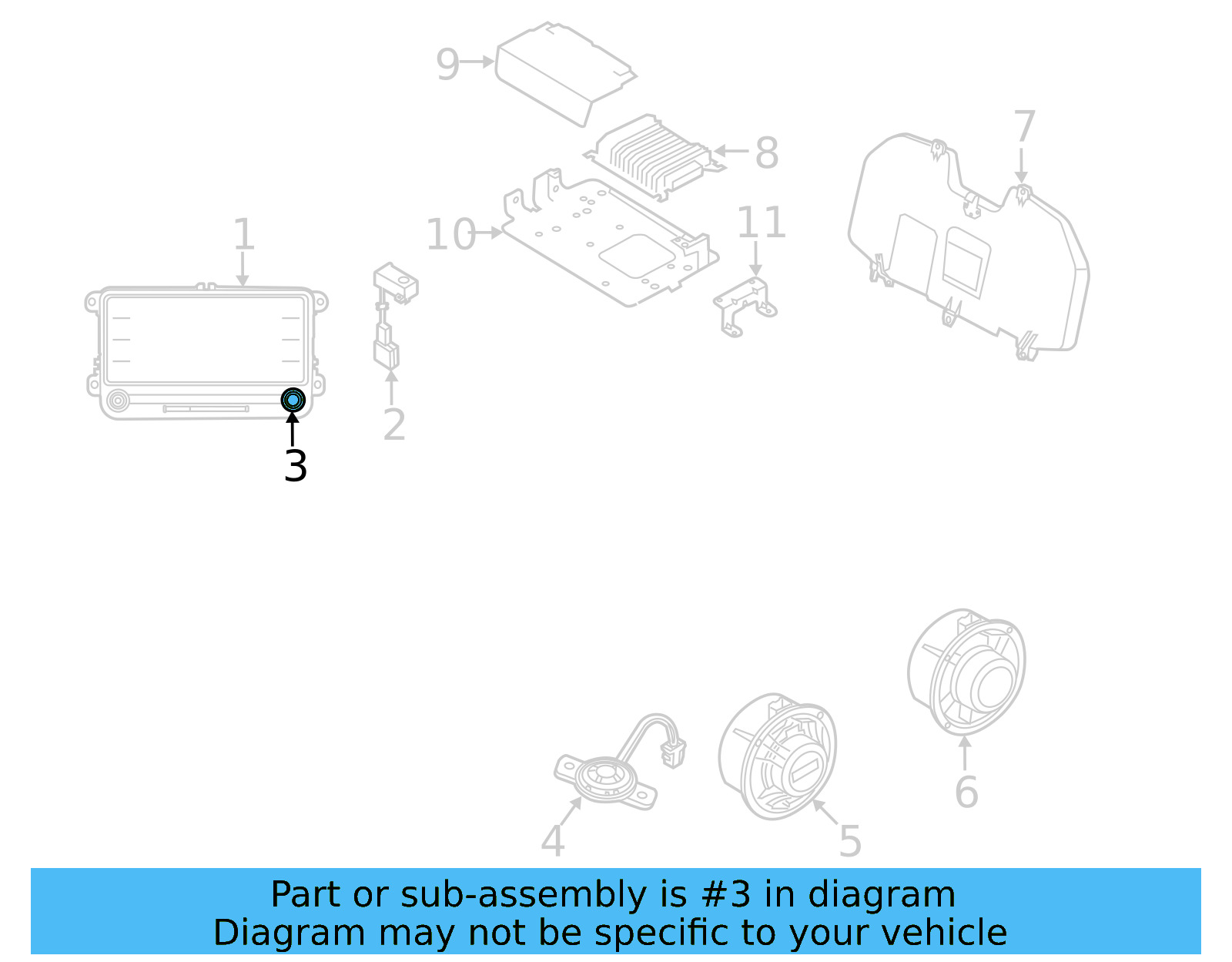 9
8
7
10
11
1
2
3
4
5
6

Part or sub-assembly is #3 in diagram
Diagram may not be specific to your vehicle