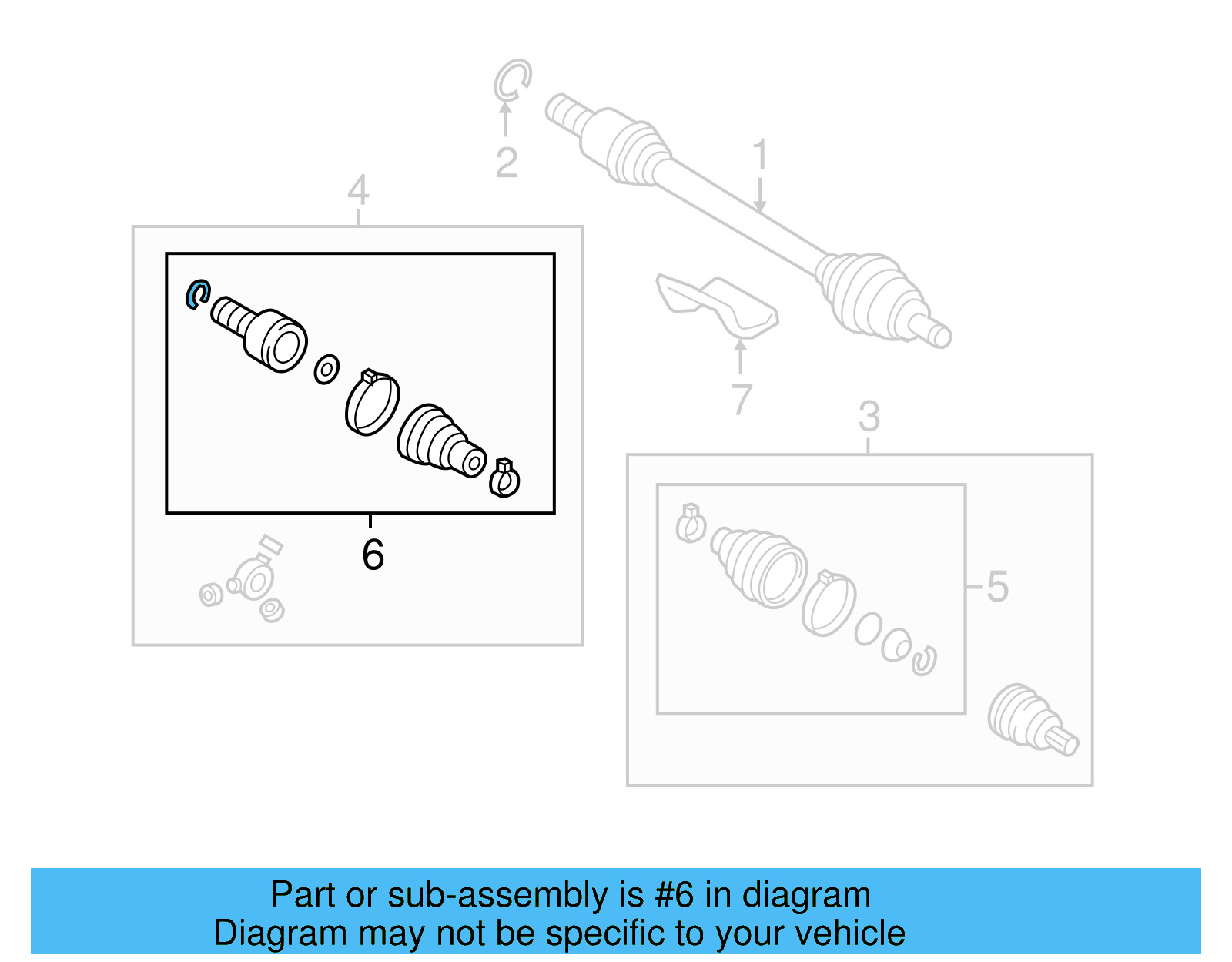 2
1
4
7
3
6
5

Part or sub-assembly is #6 in diagram
Diagram may not be specific to your vehicle