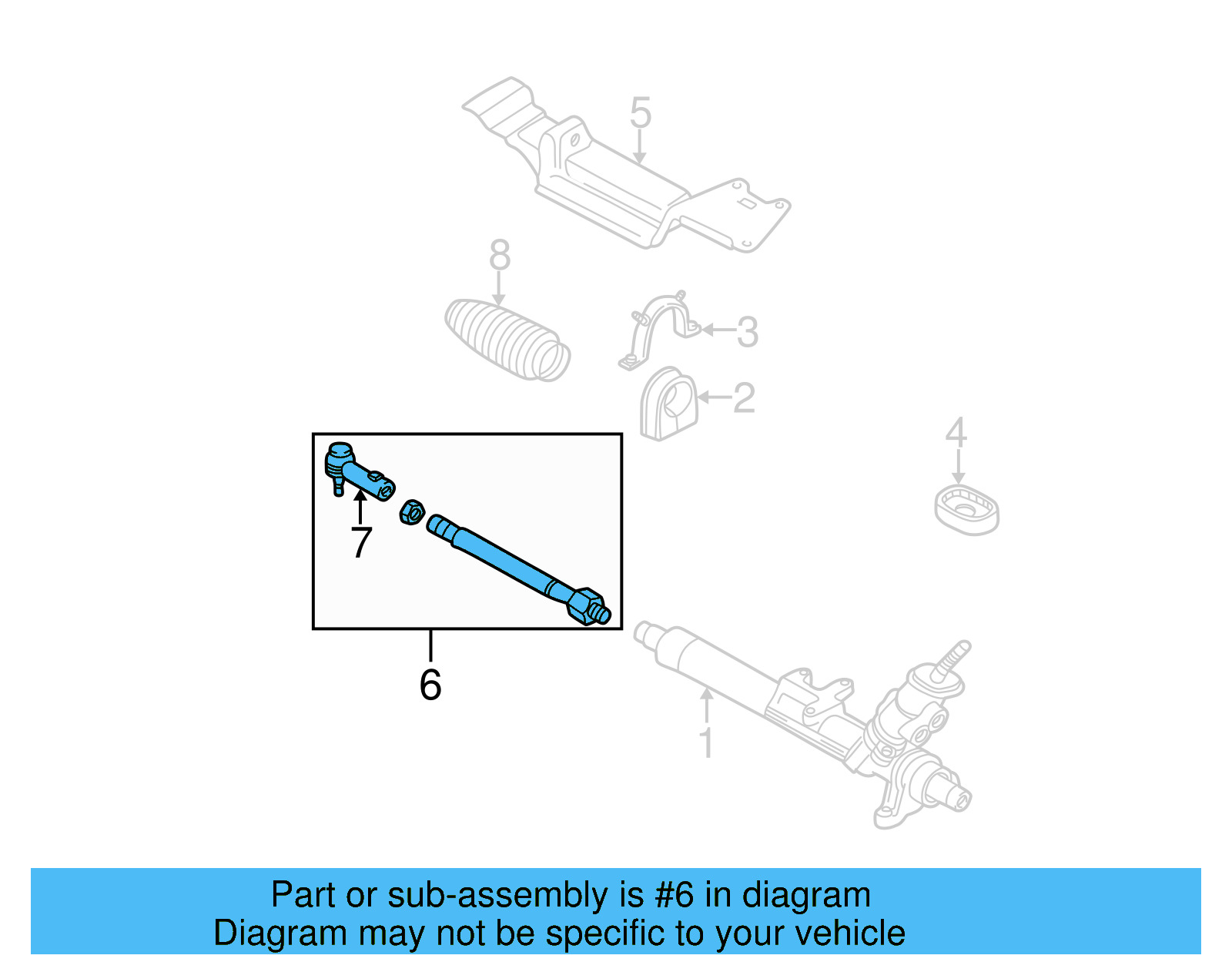 5

8

3

2

4

7

6

1

Part or sub-assembly is #6 in diagram
Diagram may not be specific to your vehicle