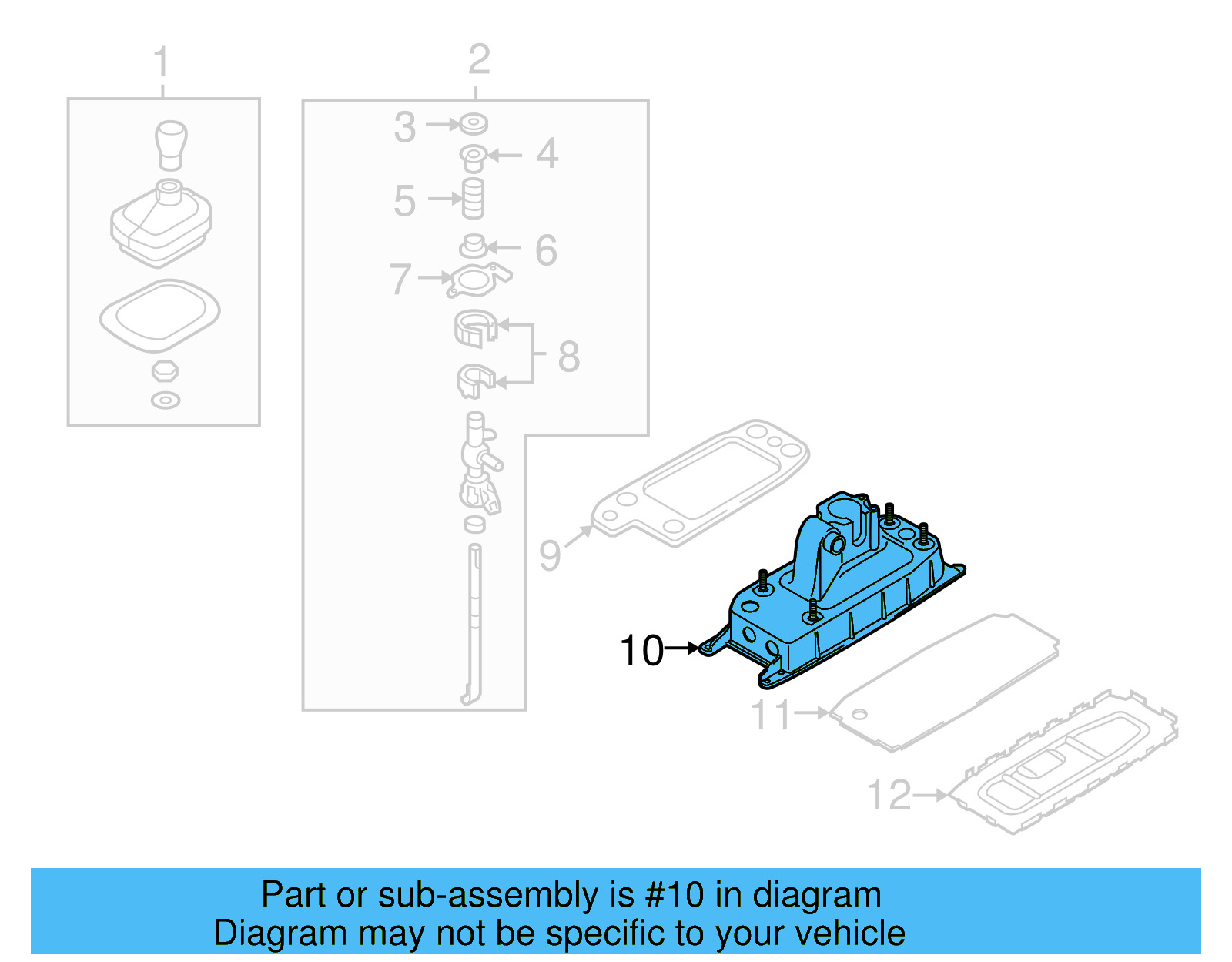 1
2
3
4
5
6
7
8
9
10
11
12

Part or sub-assembly is #10 in diagram
Diagram may not be specific to your vehicle