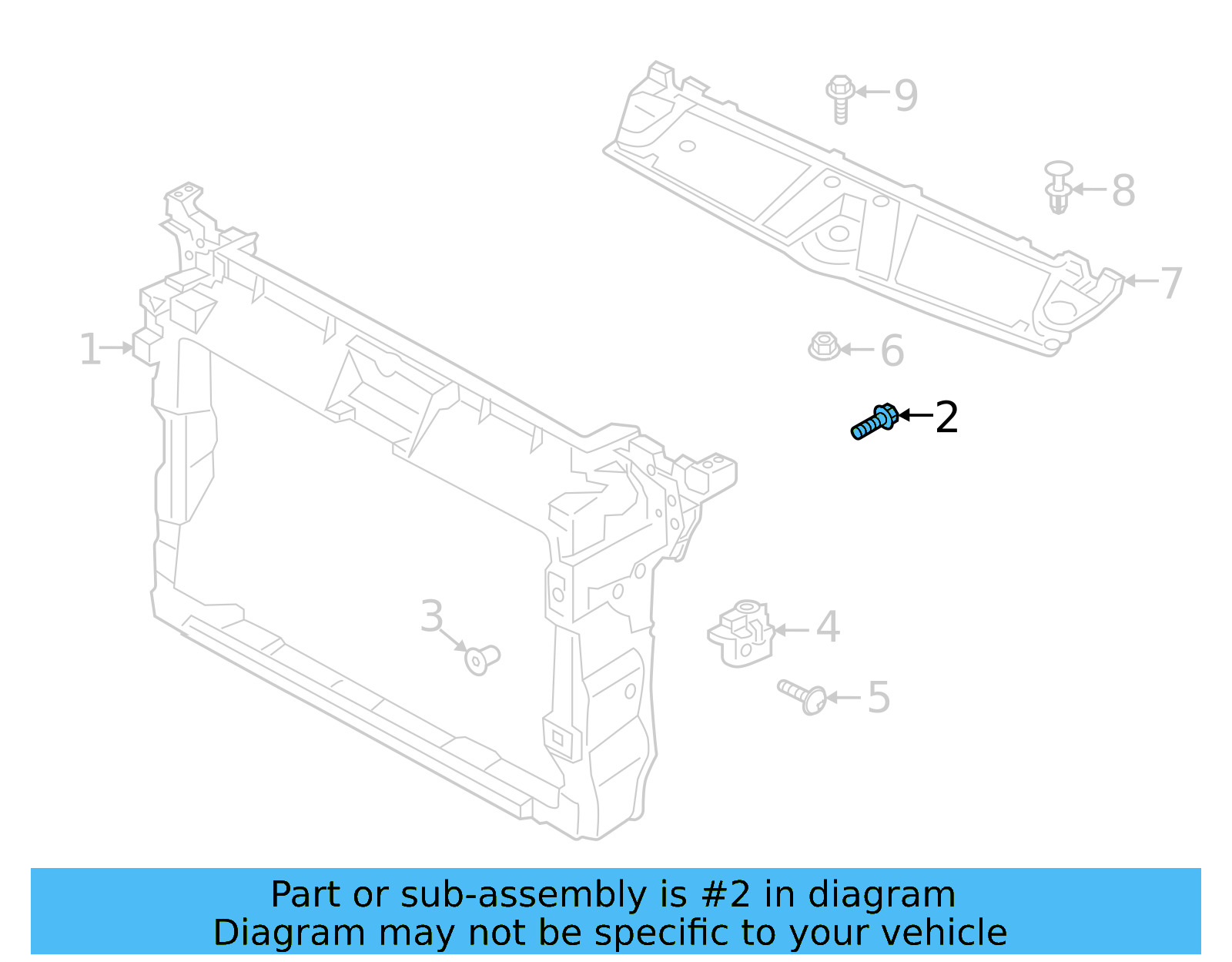 9

8

7

1

6

2

3

4

5

Part or sub-assembly is #2 in diagram
Diagram may not be specific to your vehicle