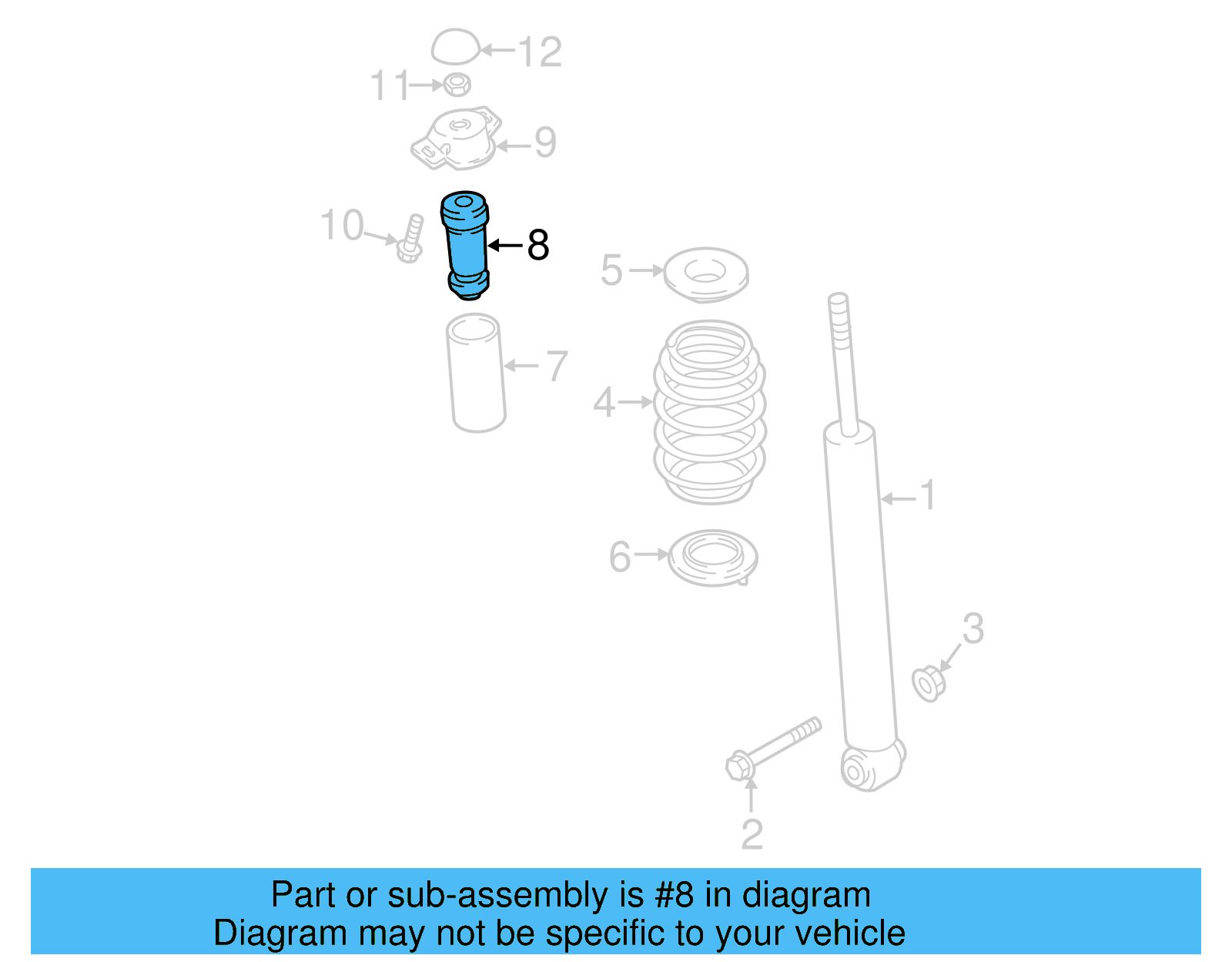 12
11
9
10
8
5
7
4
1
6
3
2

Part or sub-assembly is #8 in diagram
Diagram may not be specific to your vehicle