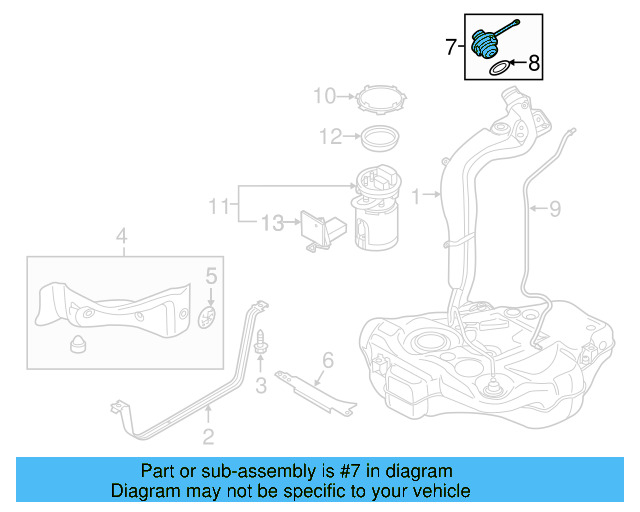 7
8
10
12
11
13
1
9
4
5
3
6
2

Part or sub-assembly is #7 in diagram
Diagram may not be specific to your vehicle