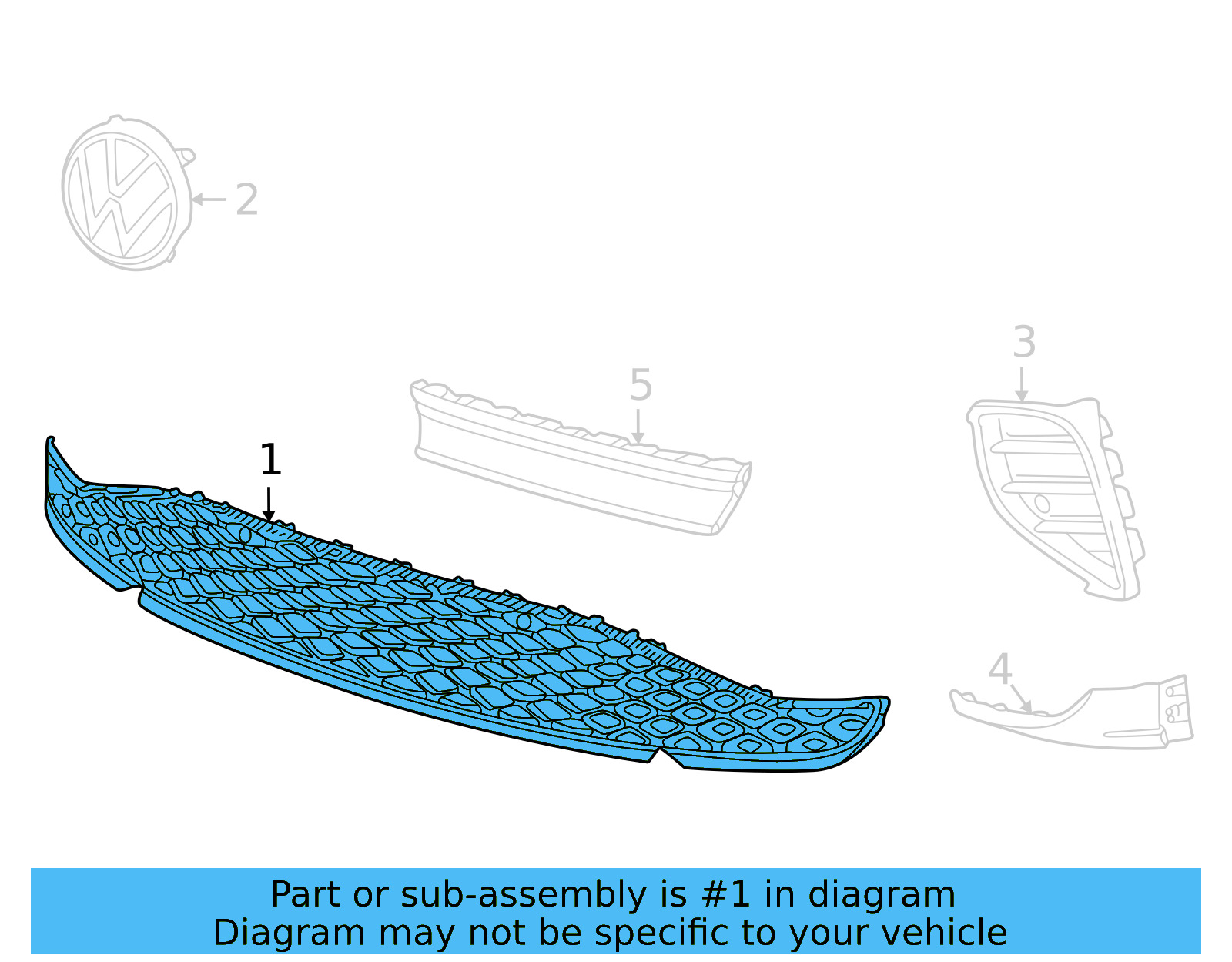 2

3

5

1

4

Part or sub-assembly is #1 in diagram
Diagram may not be specific to your vehicle