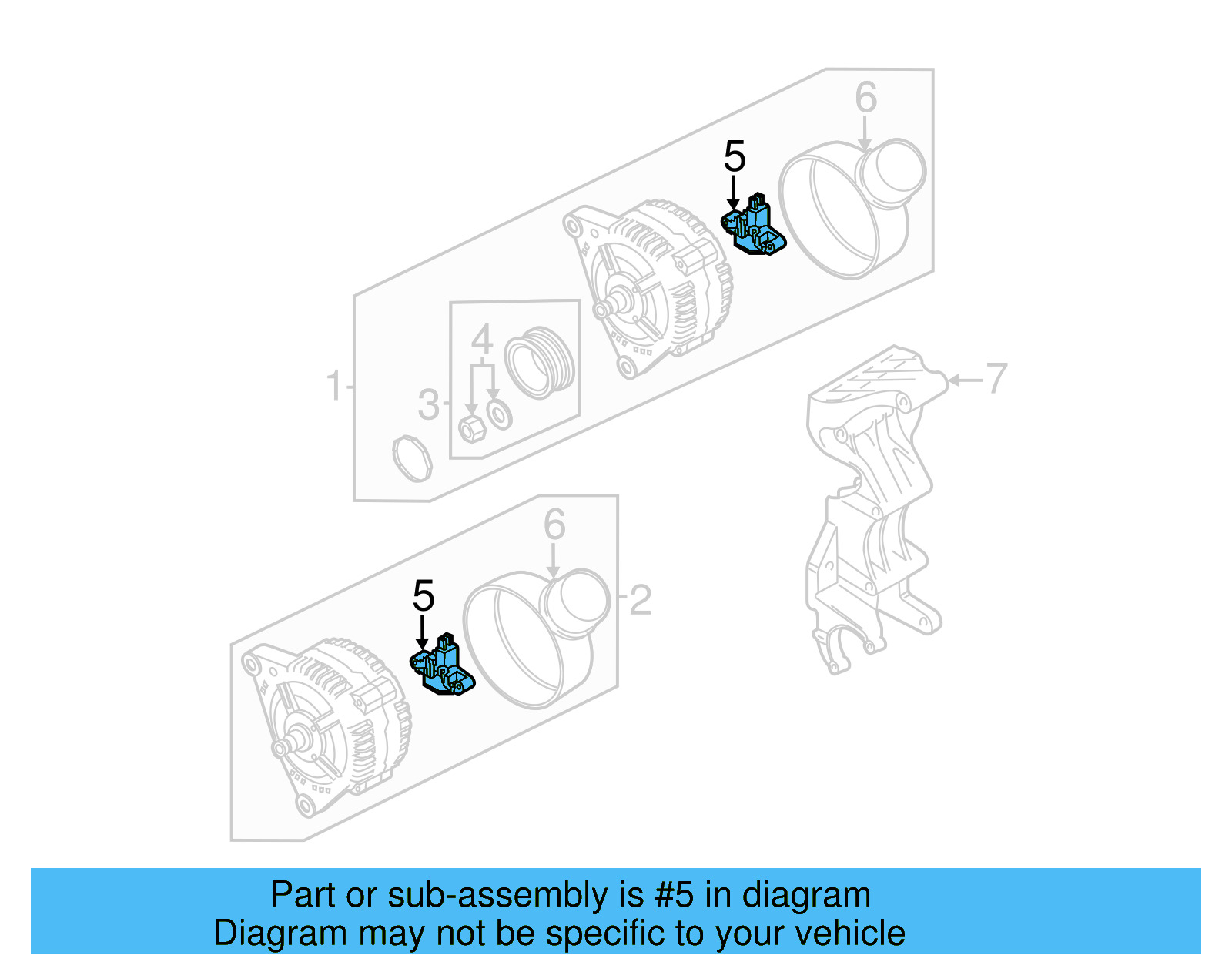 6
5
4
1
3
7
6
5
2

Part or sub-assembly is #5 in diagram
Diagram may not be specific to your vehicle