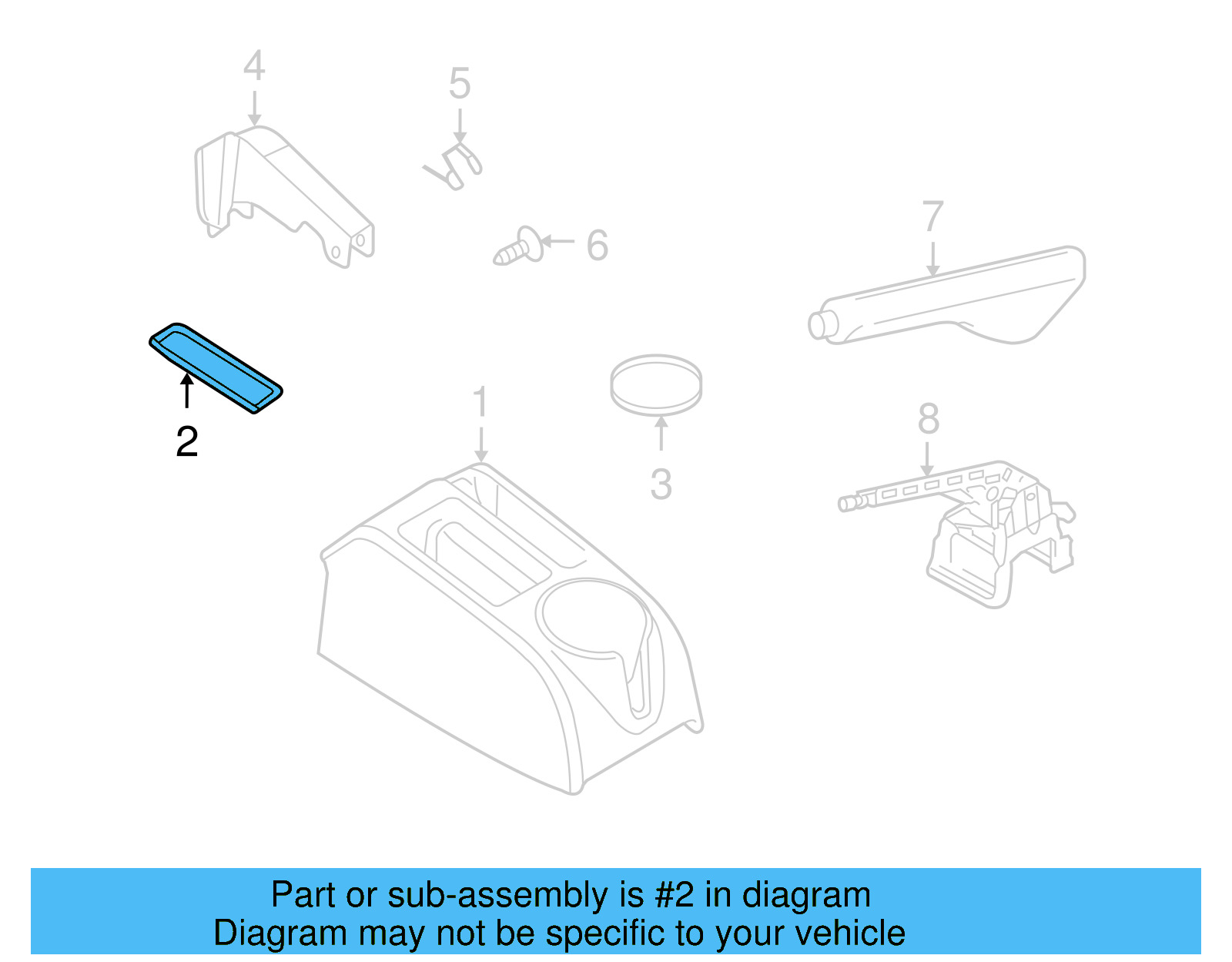 4

5

6

7

2

1

3

8

Part or sub-assembly is #2 in diagram
Diagram may not be specific to your vehicle