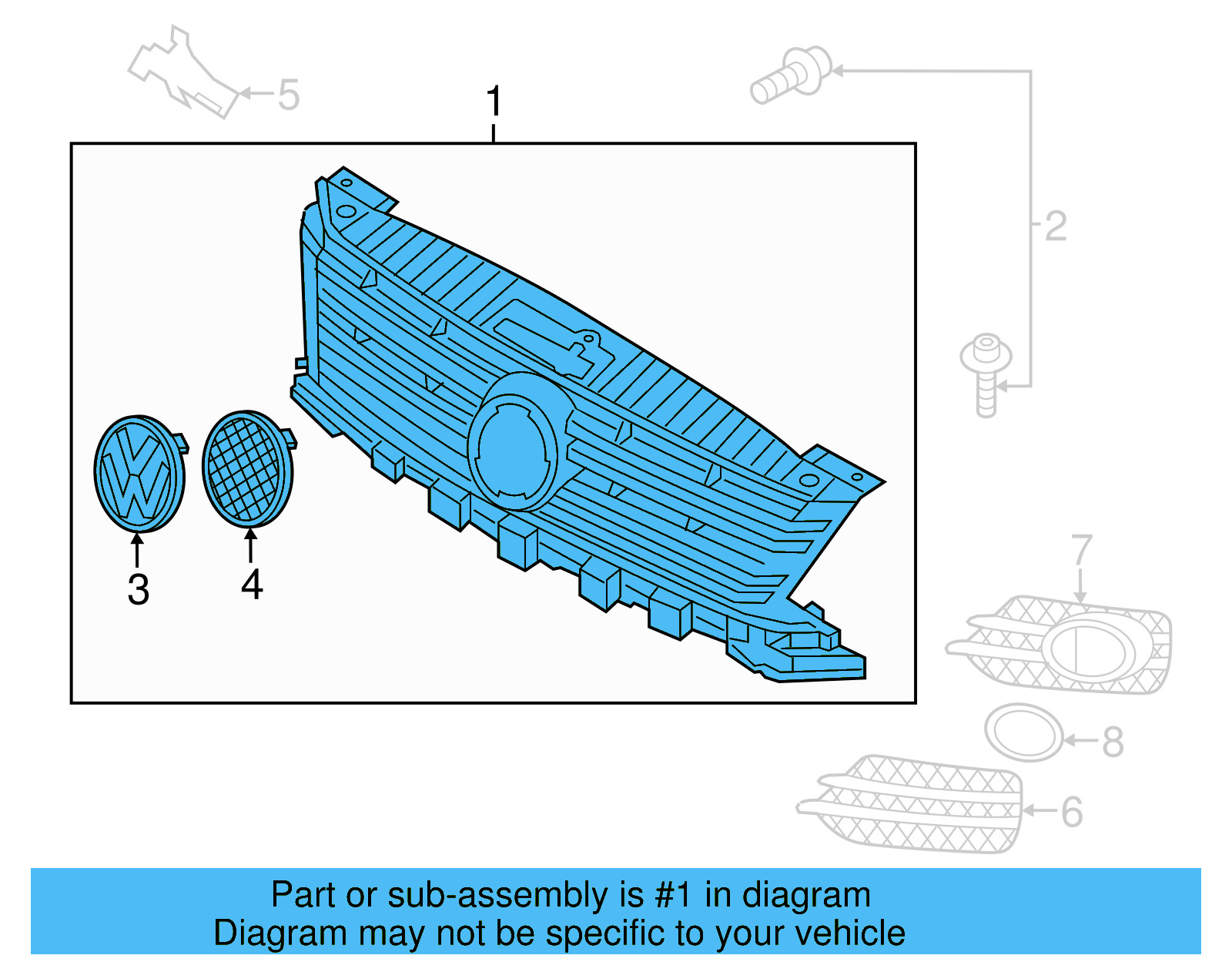 5
1
2
3
4
7
8
6
Part or sub-assembly is #1 in diagram
Diagram may not be specific to your vehicle