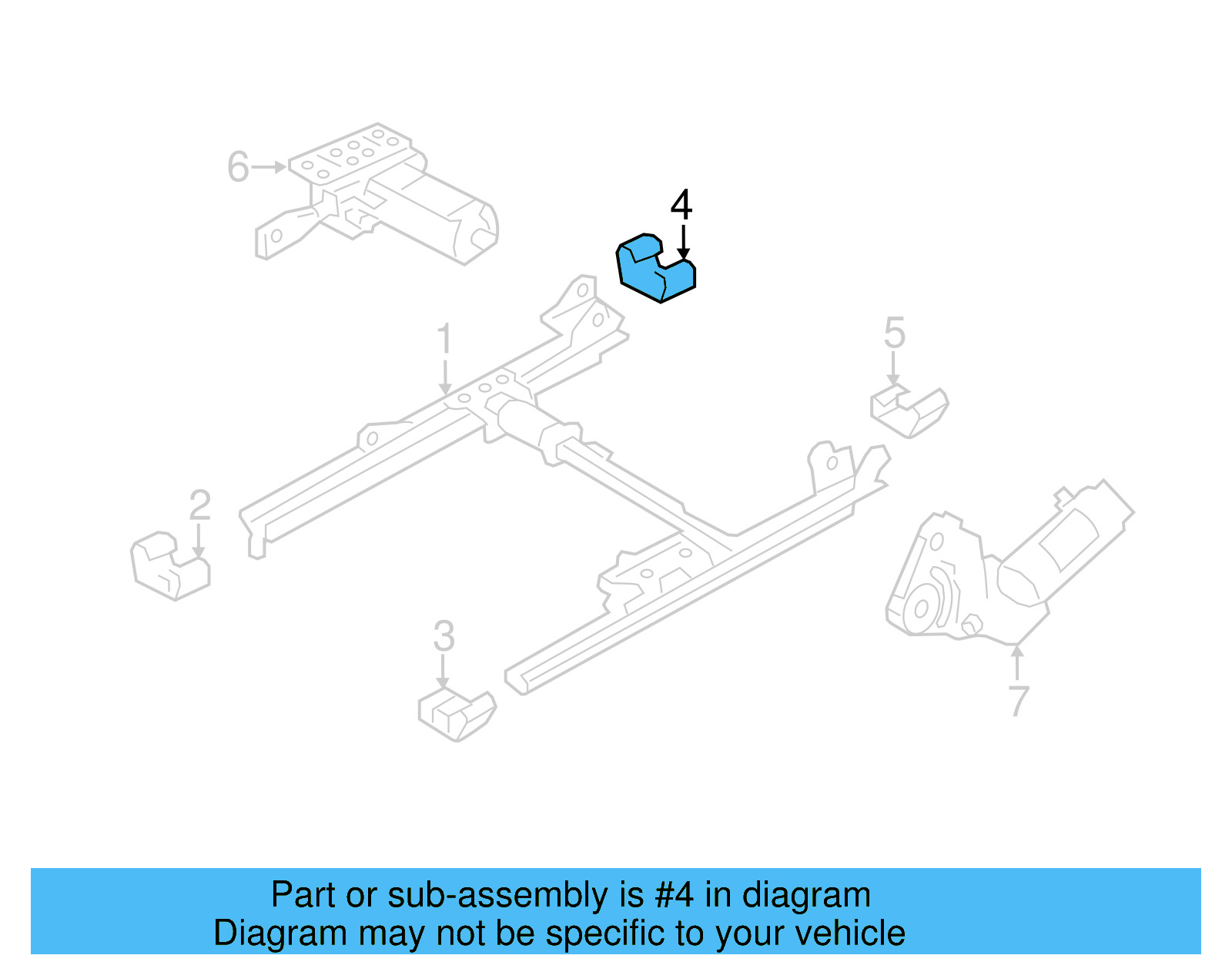 6

4

1

5

2

3

7

Part or sub-assembly is #4 in diagram
Diagram may not be specific to your vehicle