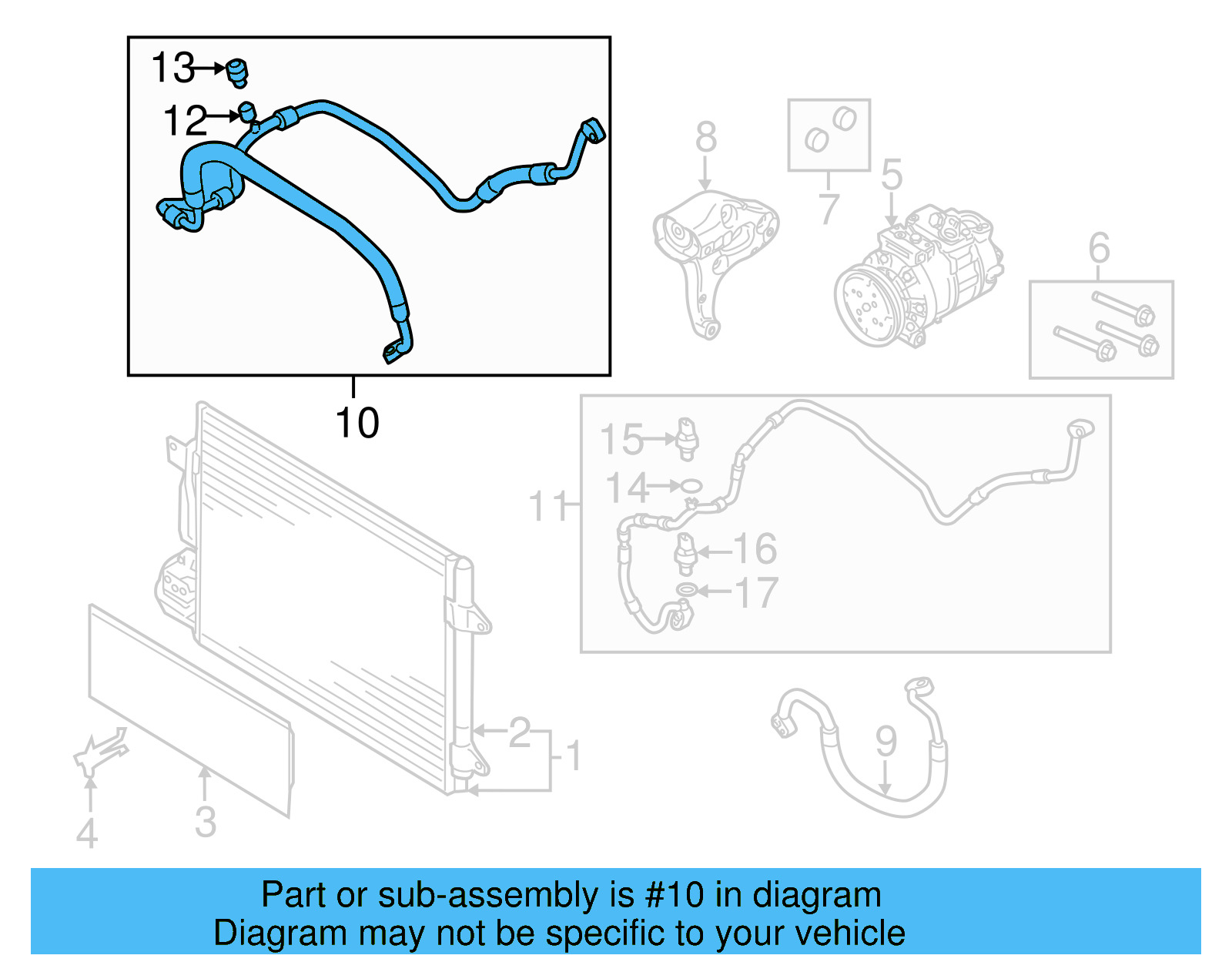 13
12
10
8
7
5
6
15
14
11
16
17
2
1
9
4
3

Part or sub-assembly is #10 in diagram
Diagram may not be specific to your vehicle