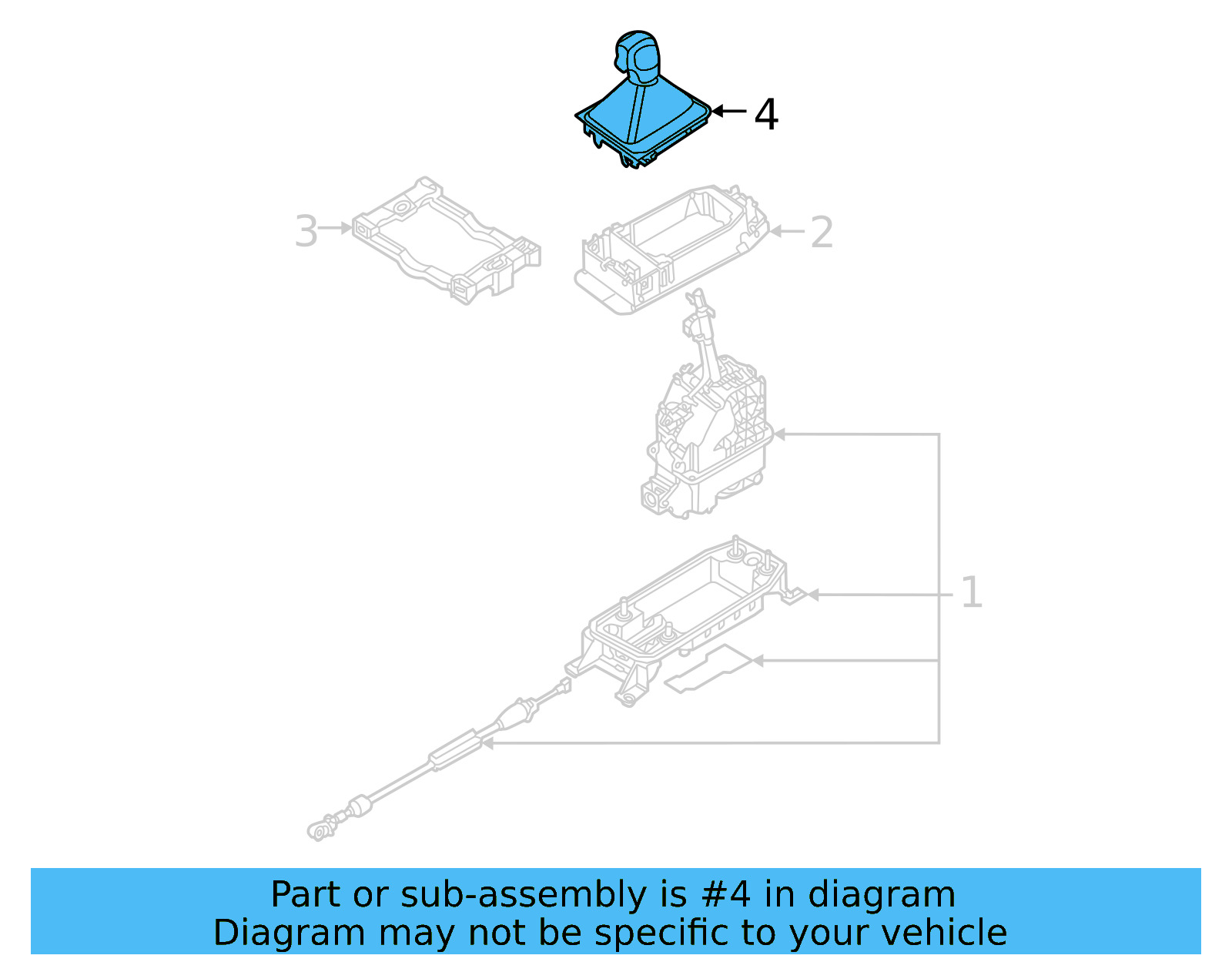 4

3

2

1

Part or sub-assembly is #4 in diagram
Diagram may not be specific to your vehicle