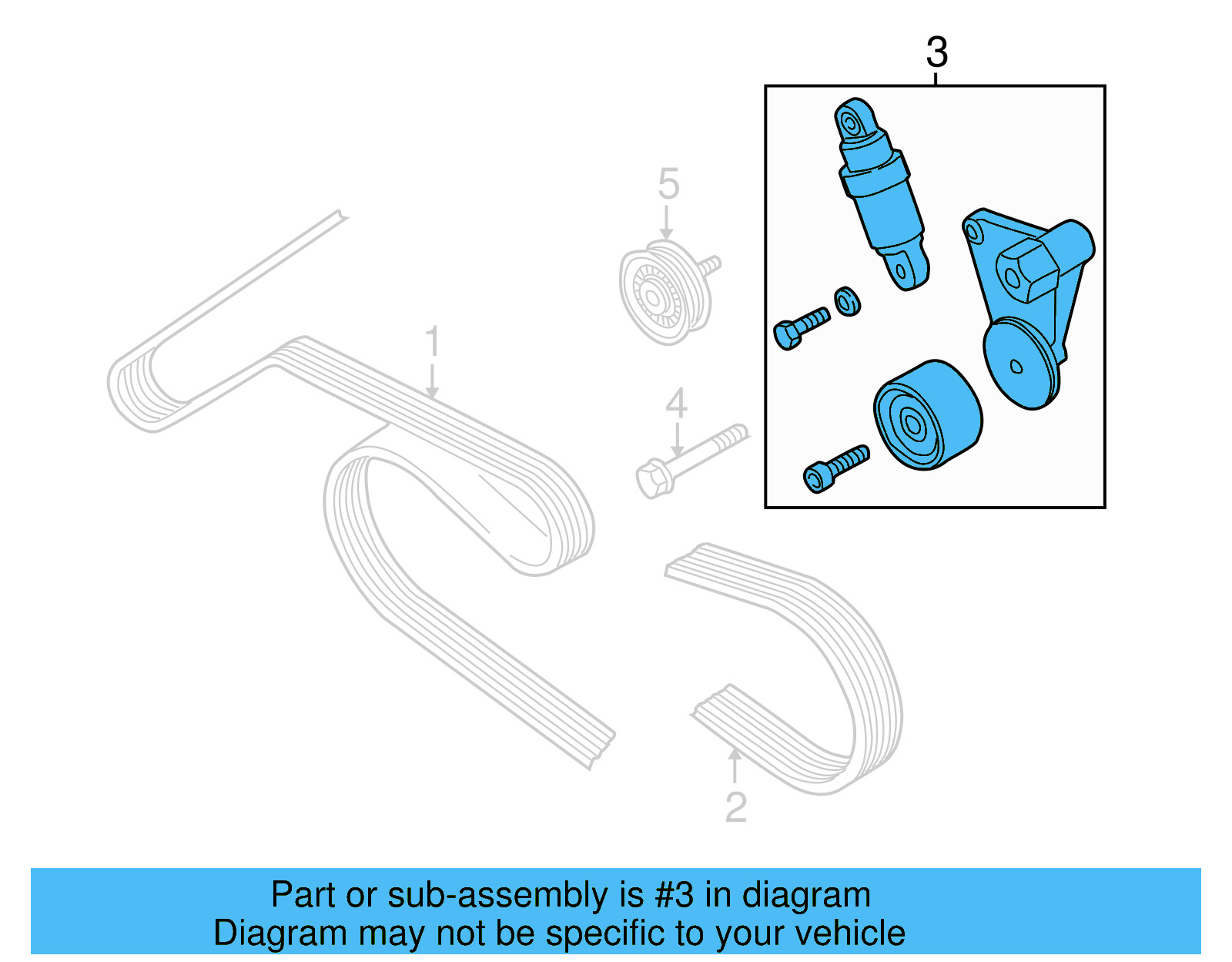 3
5
1
4
2

Part or sub-assembly is #3 in diagram
Diagram may not be specific to your vehicle