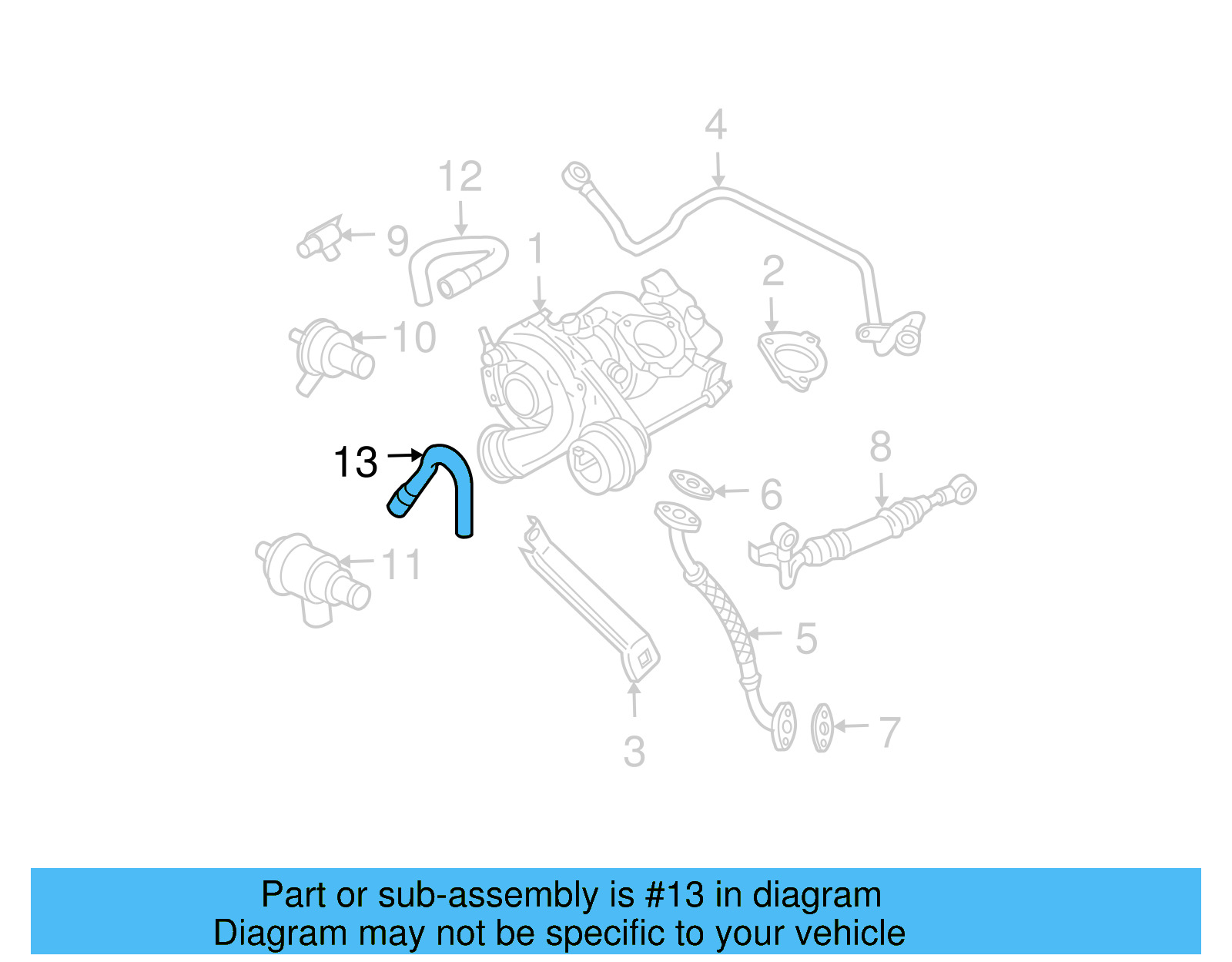 4
12
9
1
2
10
13
8
6
11
5
3
7

Part or sub-assembly is #13 in diagram
Diagram may not be specific to your vehicle