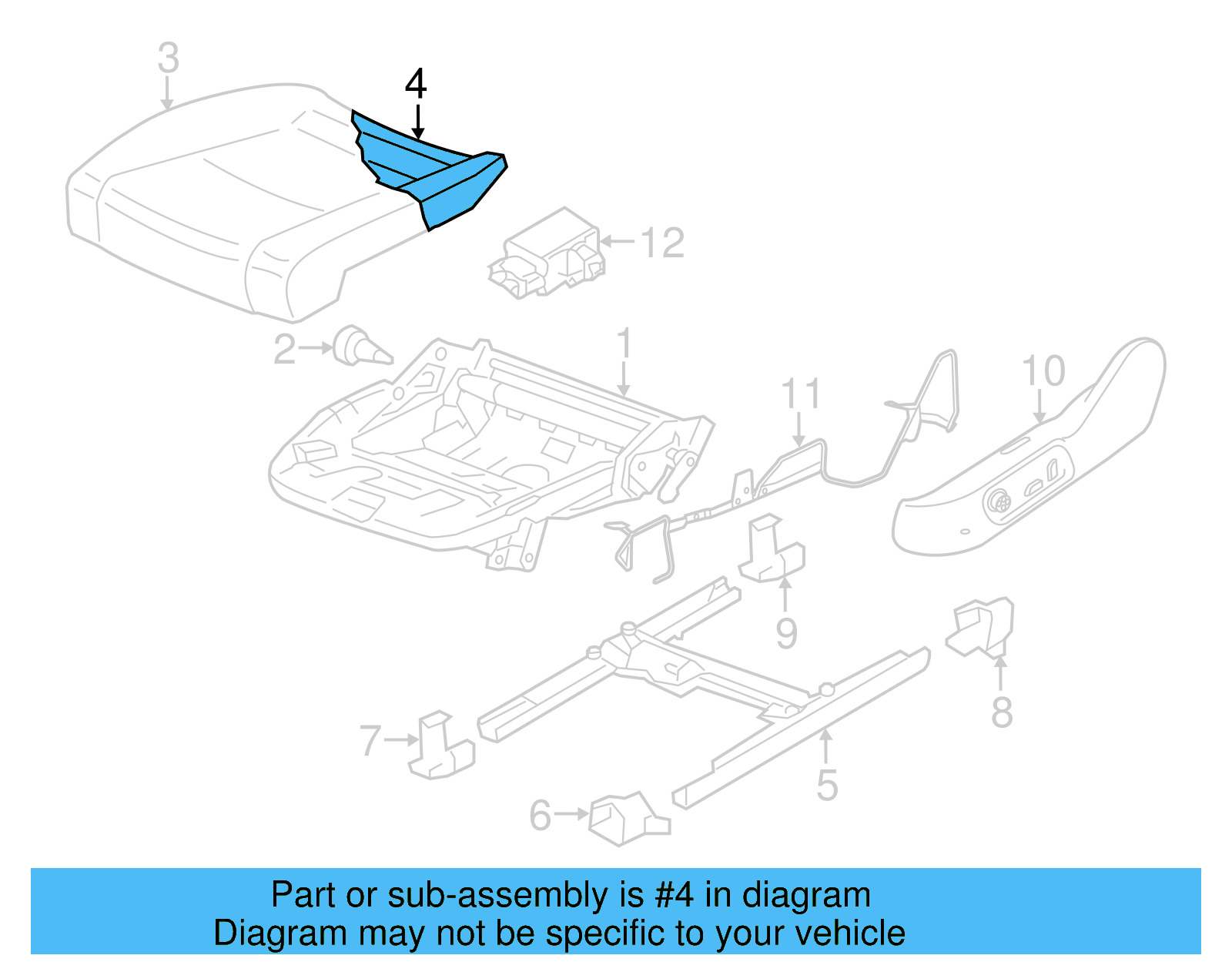 3
4
12
2
1
11
10
9
8
7
5
6

Part or sub-assembly is #4 in diagram
Diagram may not be specific to your vehicle