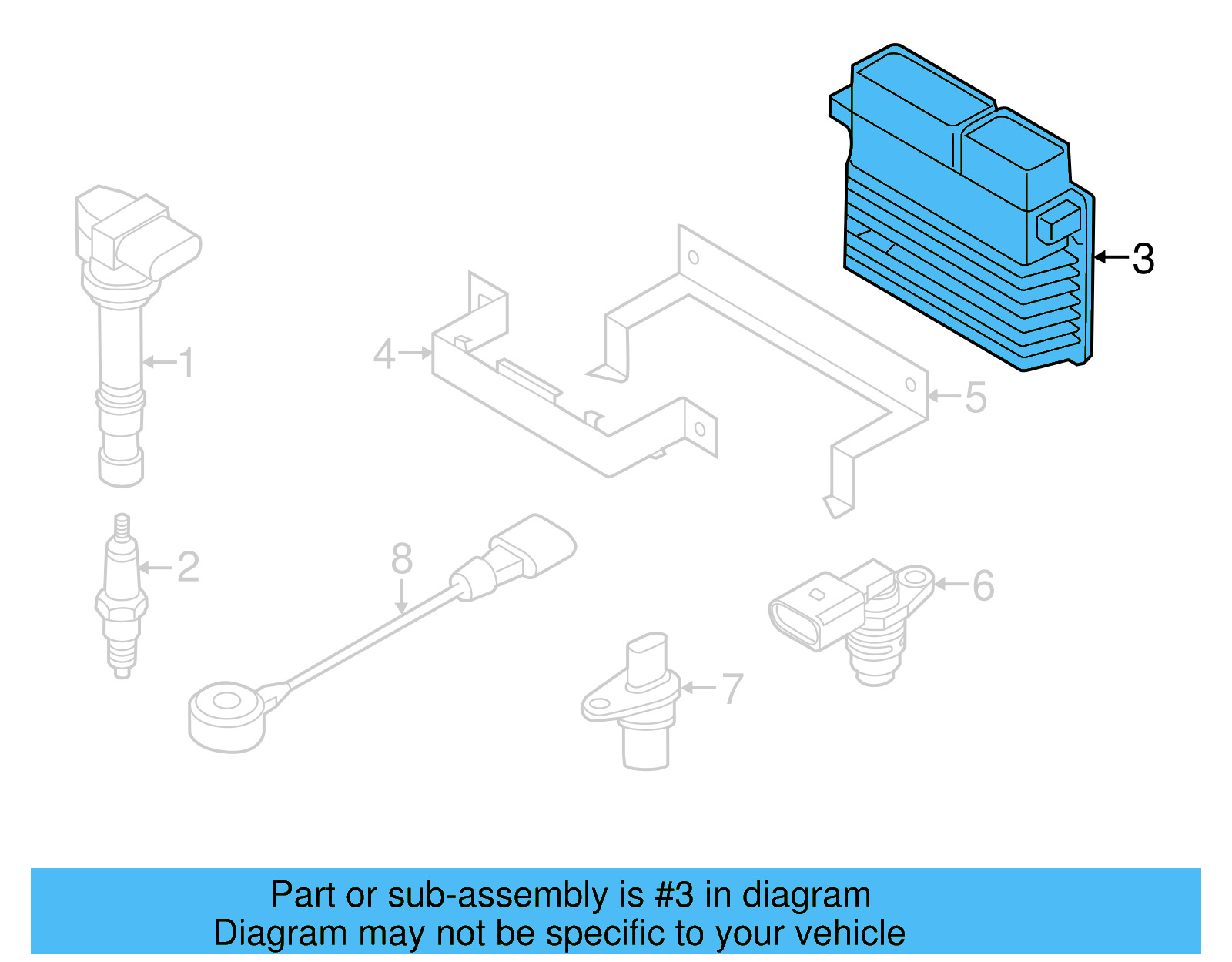 3
1
4
5
2
8
6
7

Part or sub-assembly is #3 in diagram
Diagram may not be specific to your vehicle