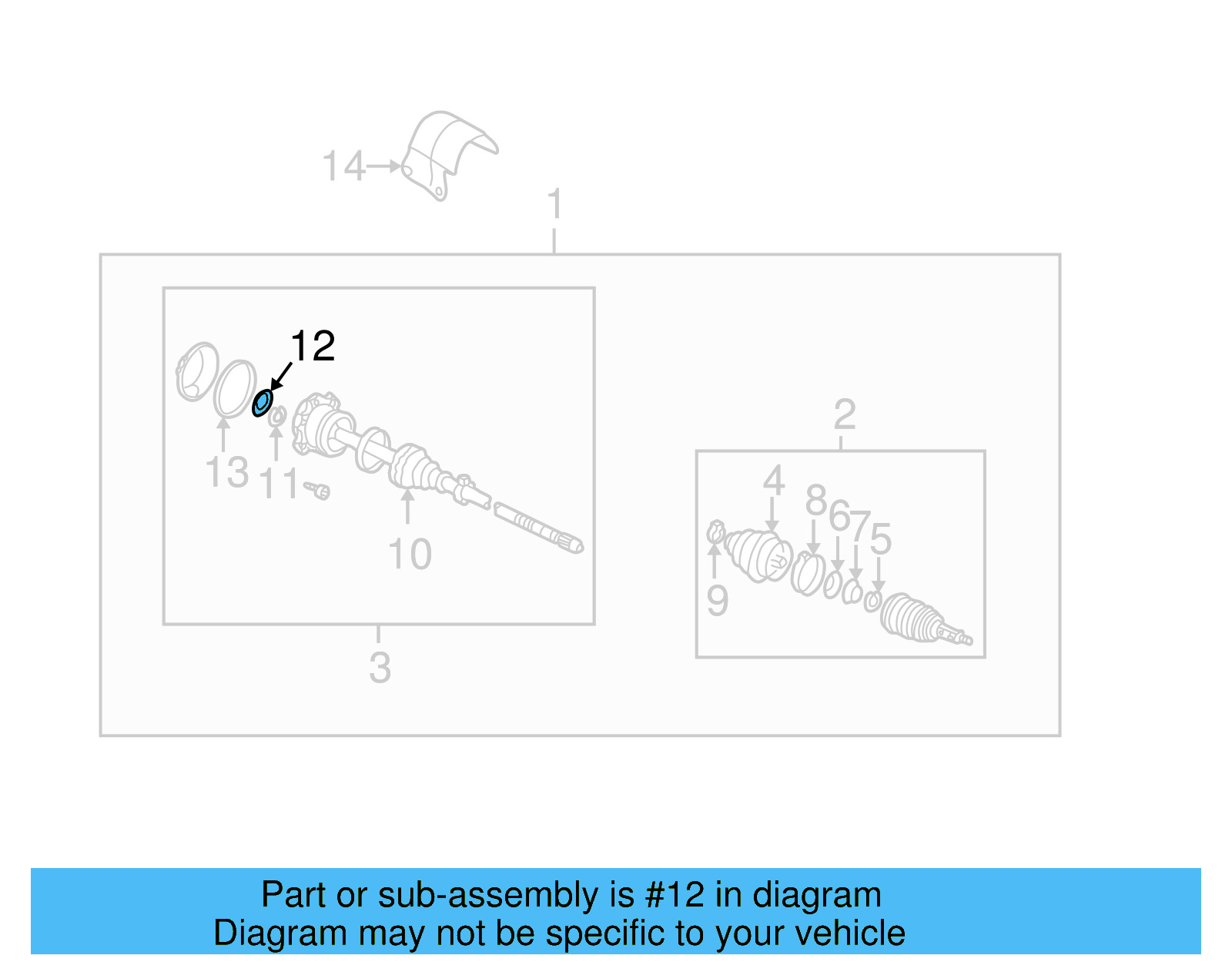 14

1

12

13

11

10

3

2

4

8

6

7

5

9

Part or sub-assembly is #12 in diagram
Diagram may not be specific to your vehicle