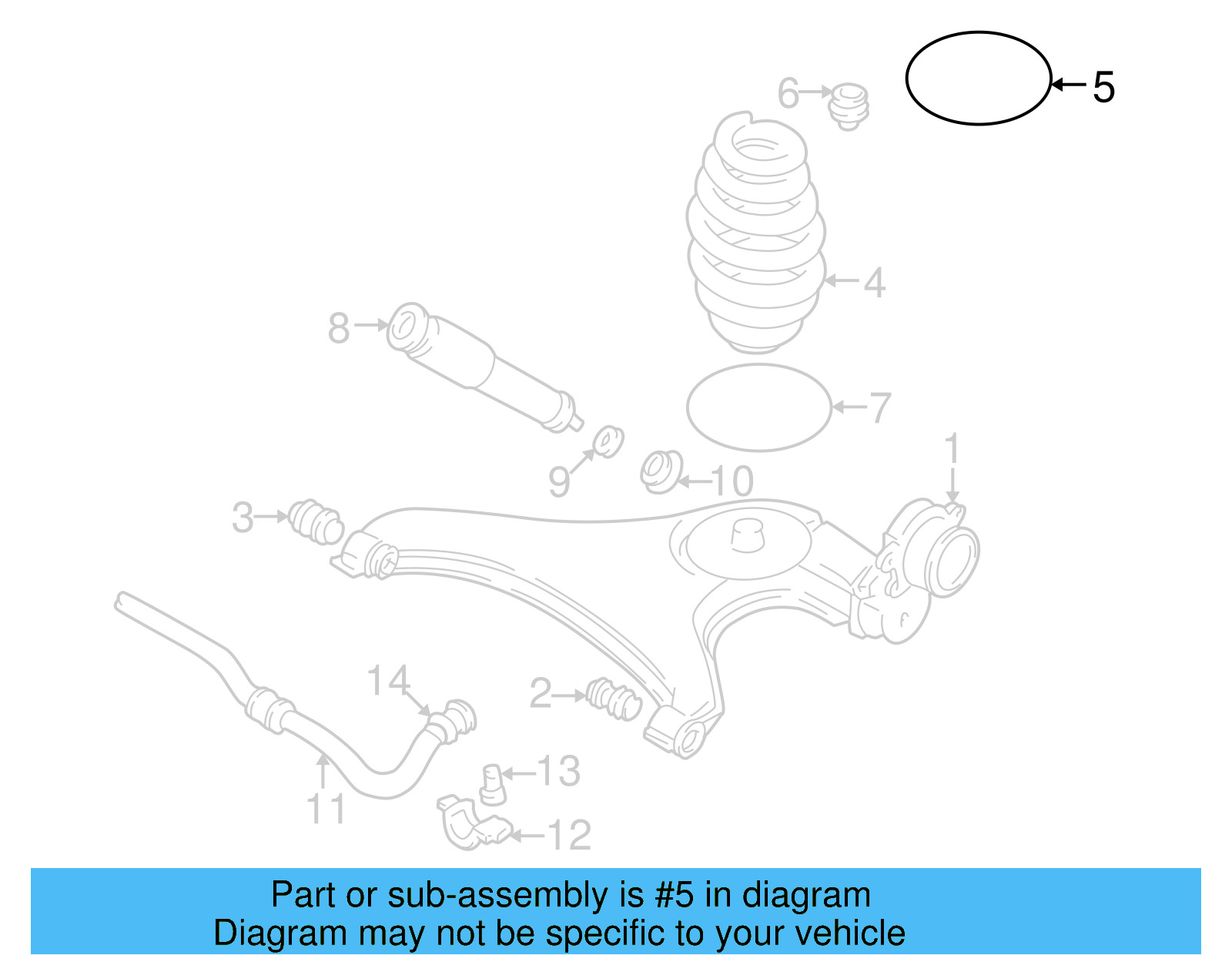 5
6
4
8
7
1
9
10
3
14
2
13
11
12

Part or sub-assembly is #5 in diagram
Diagram may not be specific to your vehicle