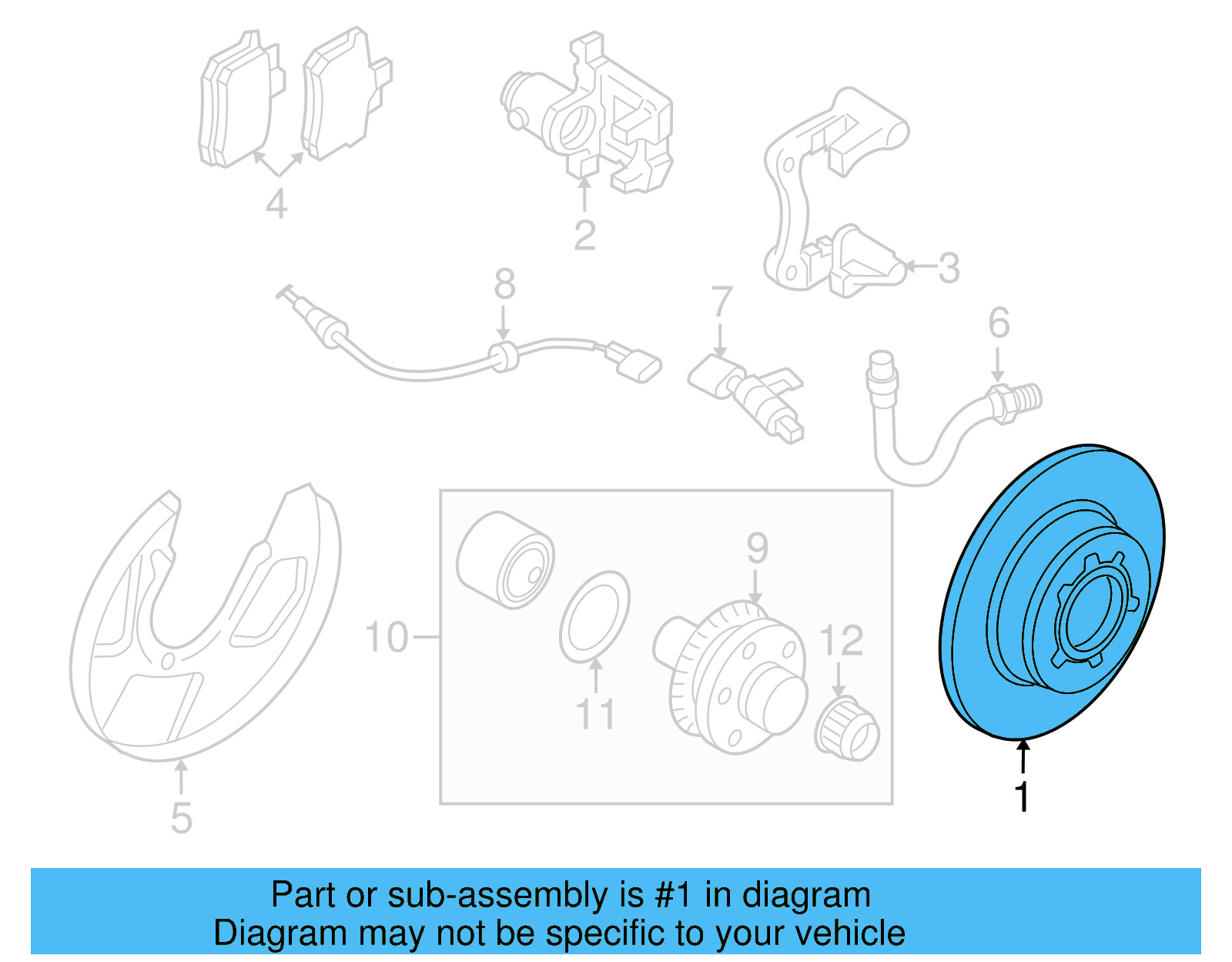 4

2

3

8

7

6

9

10

12

11

5

1

Part or sub-assembly is #1 in diagram
Diagram may not be specific to your vehicle