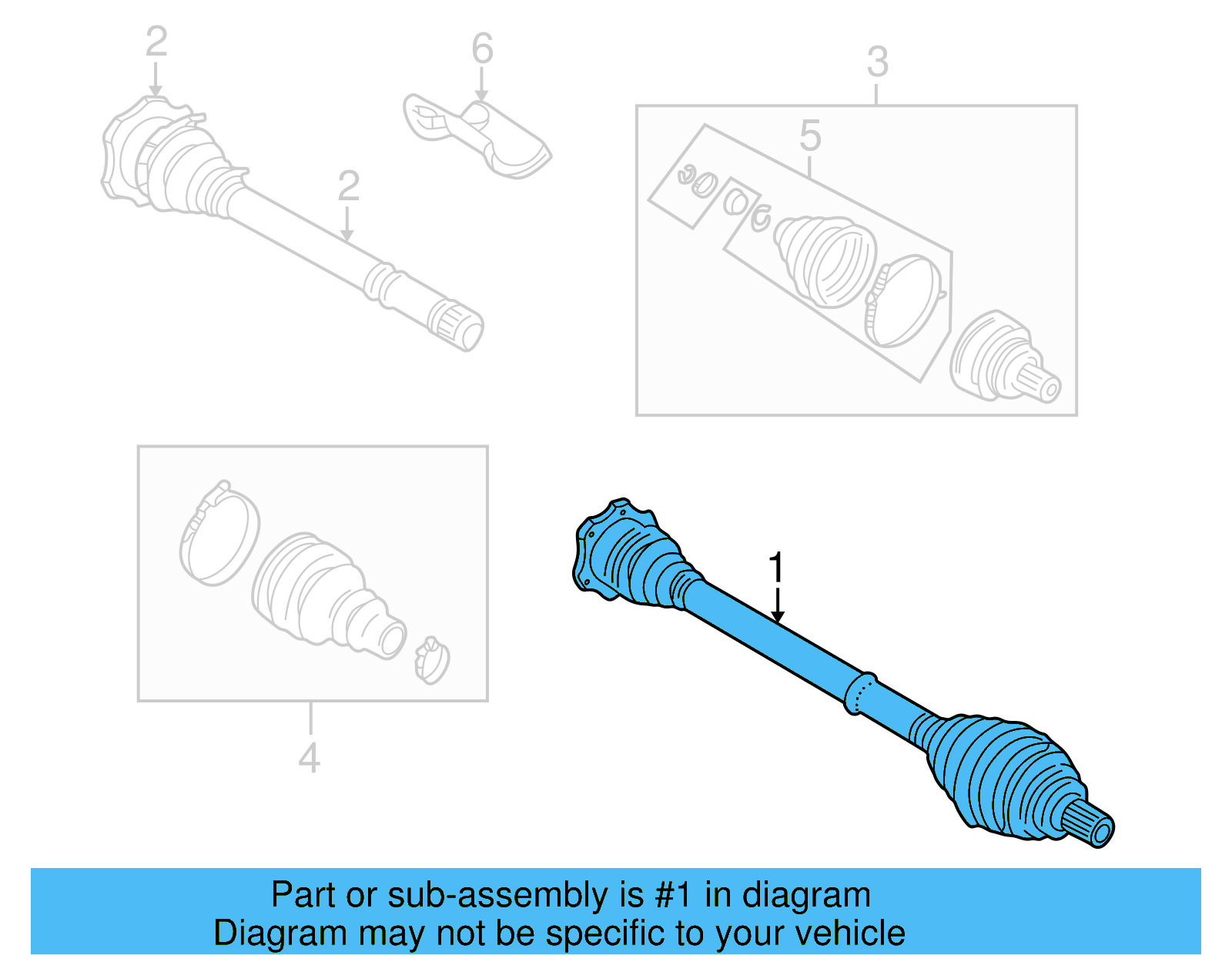 2
6
3
2
5
4
1

Part or sub-assembly is #1 in diagram
Diagram may not be specific to your vehicle