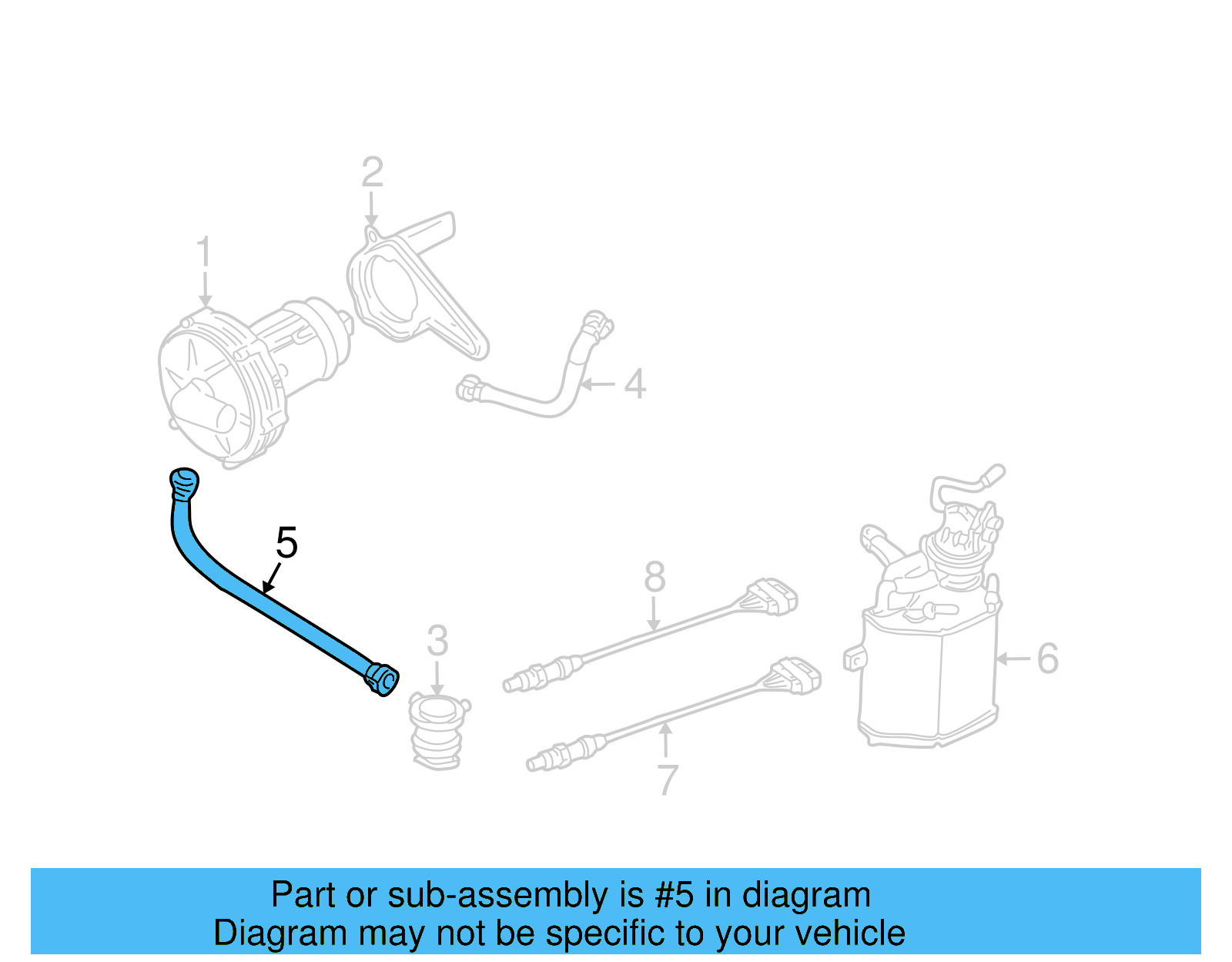 2

1

4

5

8

3

6

7

Part or sub-assembly is #5 in diagram
Diagram may not be specific to your vehicle