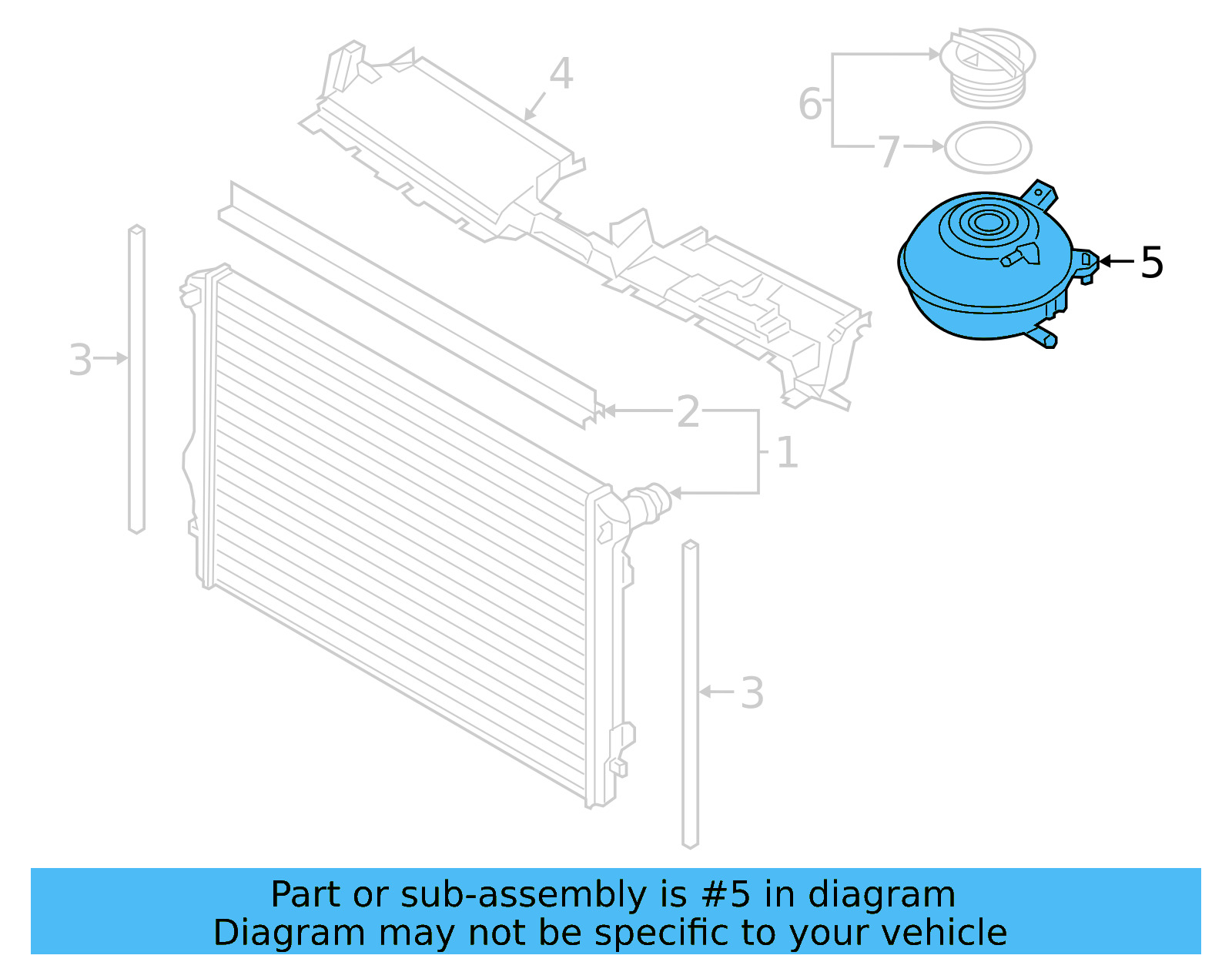 4
6
7
5
3
2
1
3

Part or sub-assembly is #5 in diagram
Diagram may not be specific to your vehicle