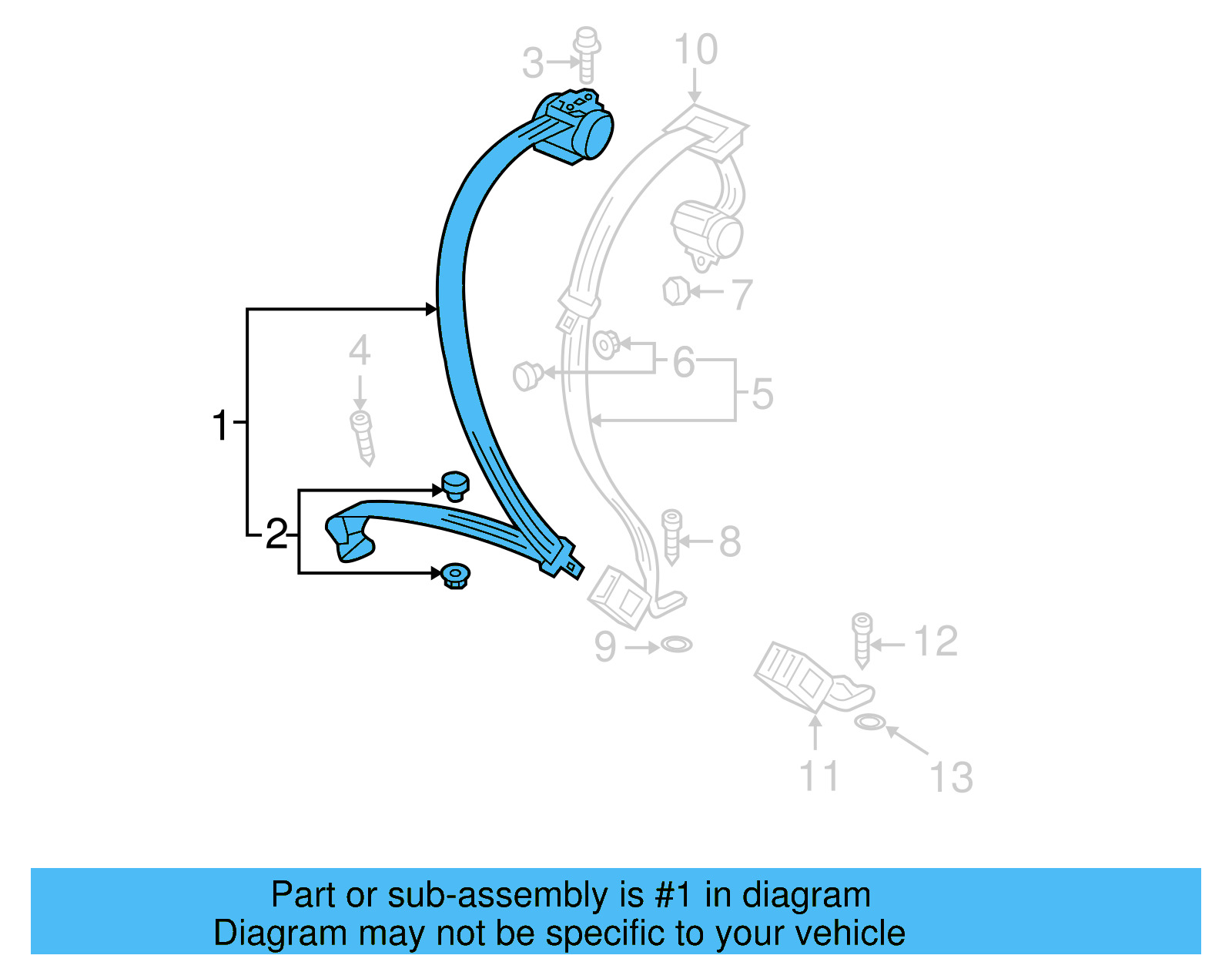 3
10
7
4
6
5
1
2
8
9
12
11
13

Part or sub-assembly is #1 in diagram
Diagram may not be specific to your vehicle