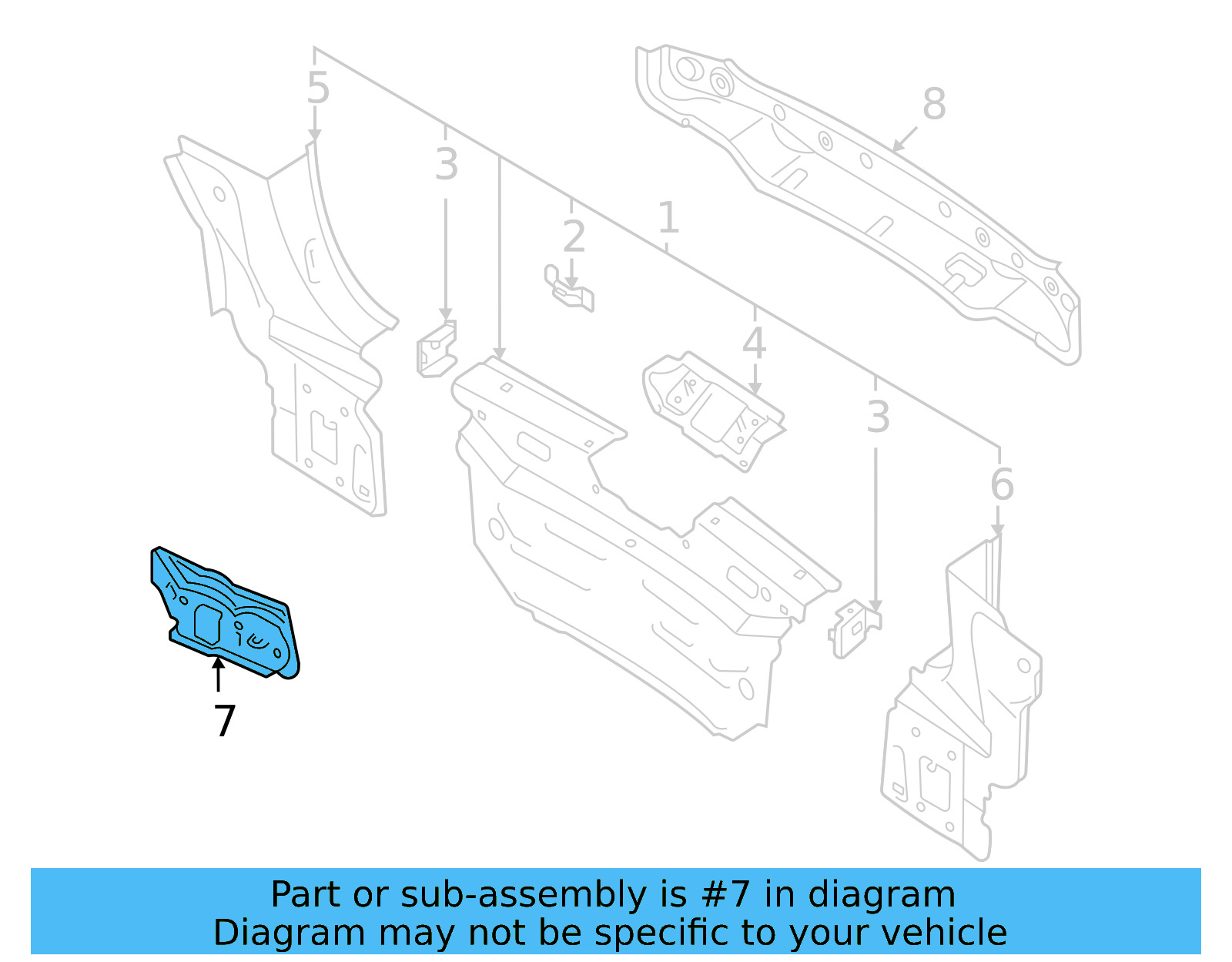 5
3
2
1
8
4
3
6
7

Part or sub-assembly is #7 in diagram
Diagram may not be specific to your vehicle